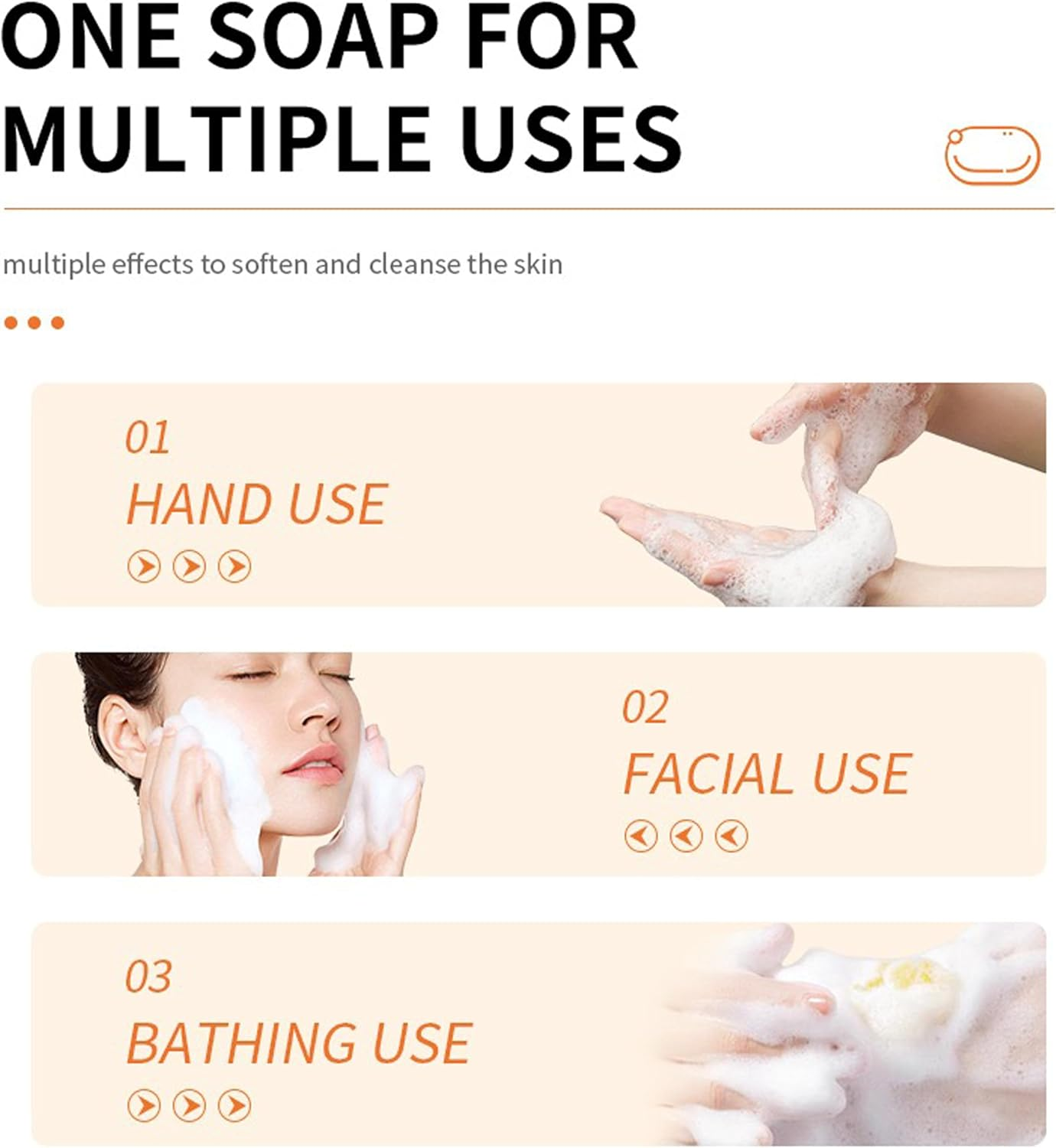 ONE SOAP FOR MULTIPLE USES

multiple effects to soften and cleanse the skin

01
HAND USE

02
FACIAL USE

03
BATHING USE