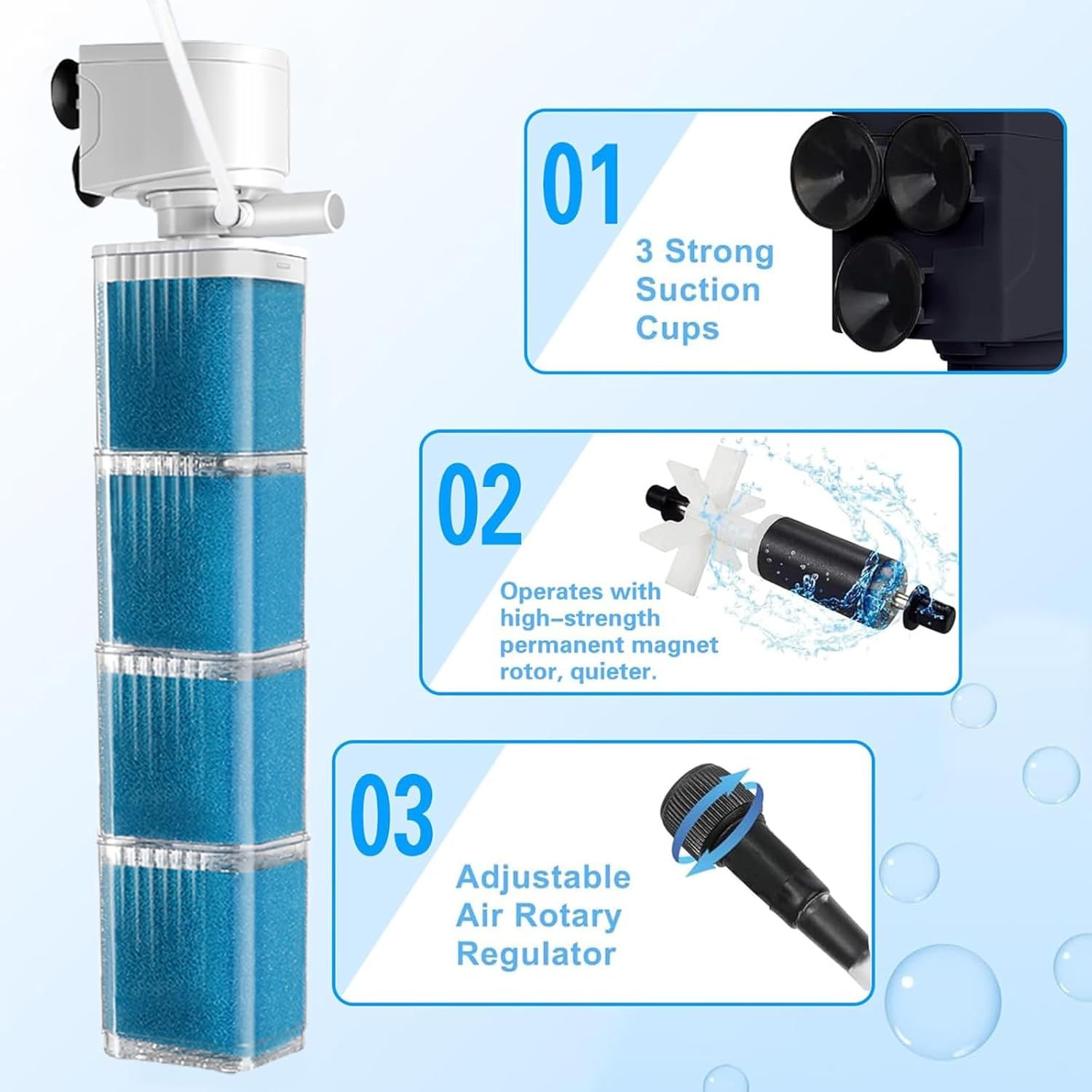 01

3 Strong Suction Cups

02

Operates with high-strength permanent magnet rotor, quieter.

03

Adjustable Air Rotary Regulator