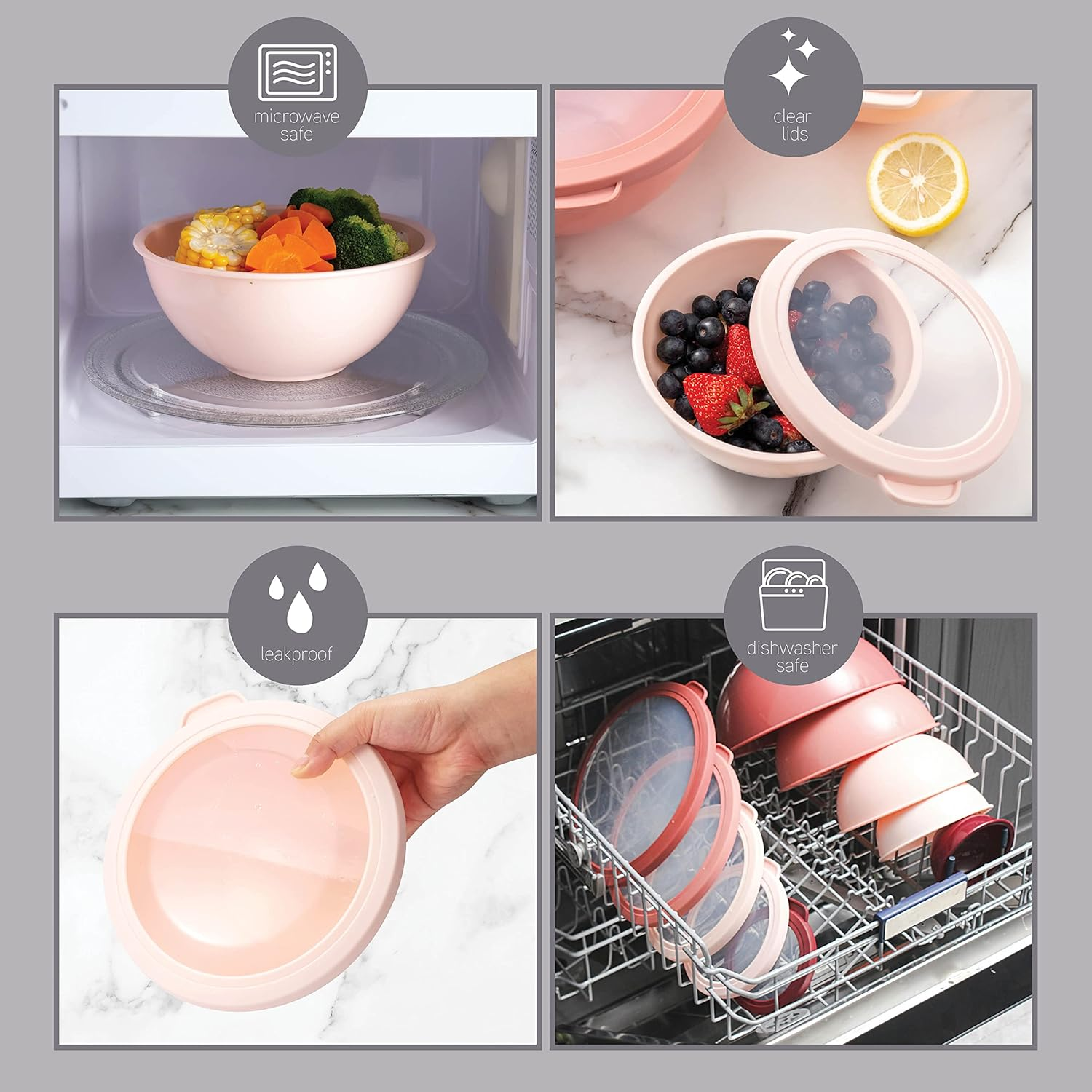 microwave safe

clear lids

leakproof

dishwasher safe