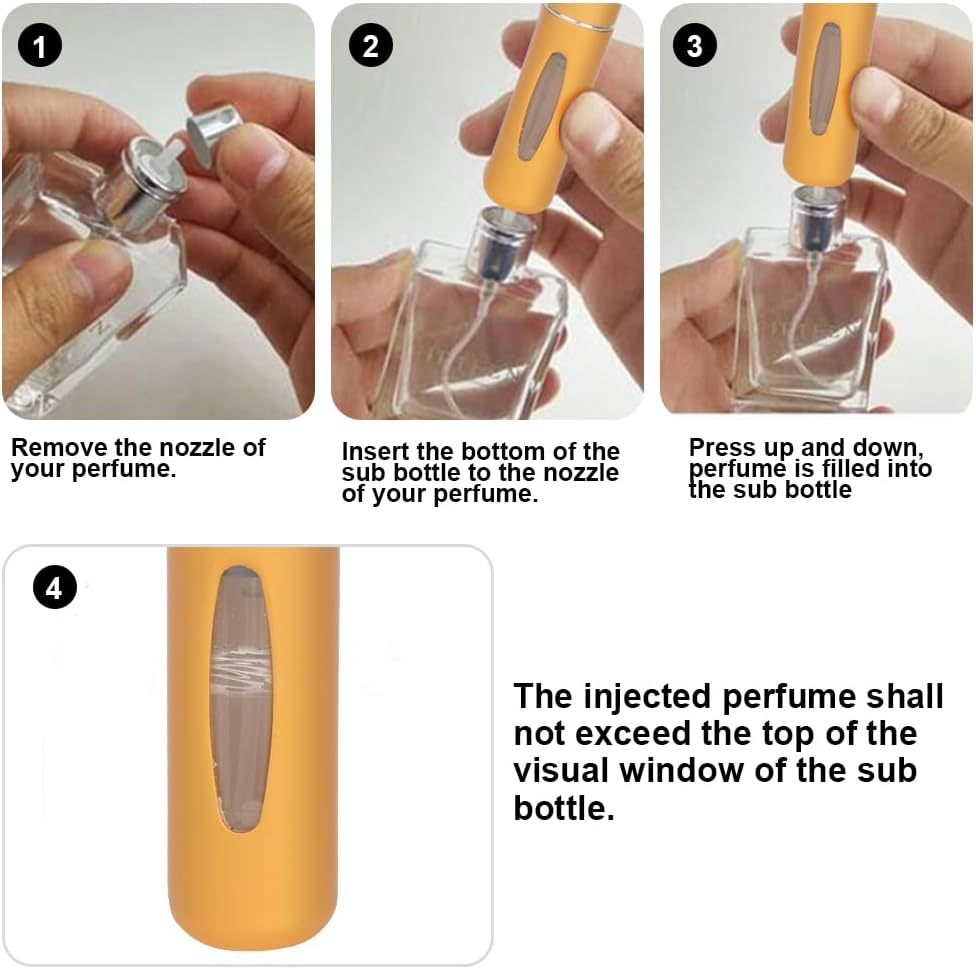 1

Remove the nozzle of your perfume.

2

Insert the bottom of the sub bottle to the nozzle of your perfume.

3

Press up and down, perfume is filled into the sub bottle

4

The injected perfume shall not exceed the top of the visual window of the sub bottle.