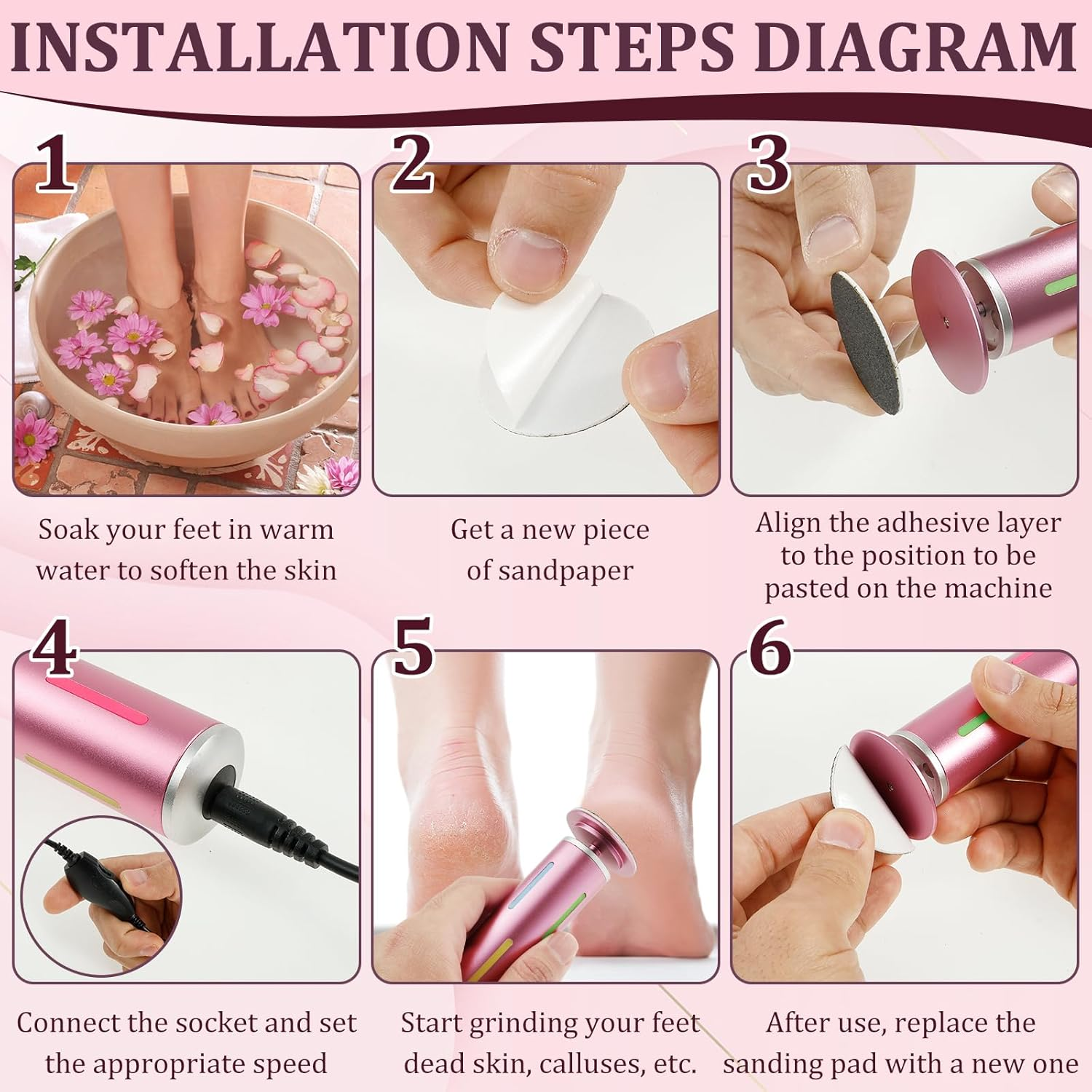 INSTALLATION STEPS DIAGRAM

1

Soak your feet in warm water to soften the skin

2

Get a new piece of sandpaper

3

Align the adhesive layer to the position to be pasted on the machine

4

Connect the socket and set the appropriate speed

5

Start grinding your feet dead skin, calluses, etc.

6

After use, replace the sanding pad with a new one