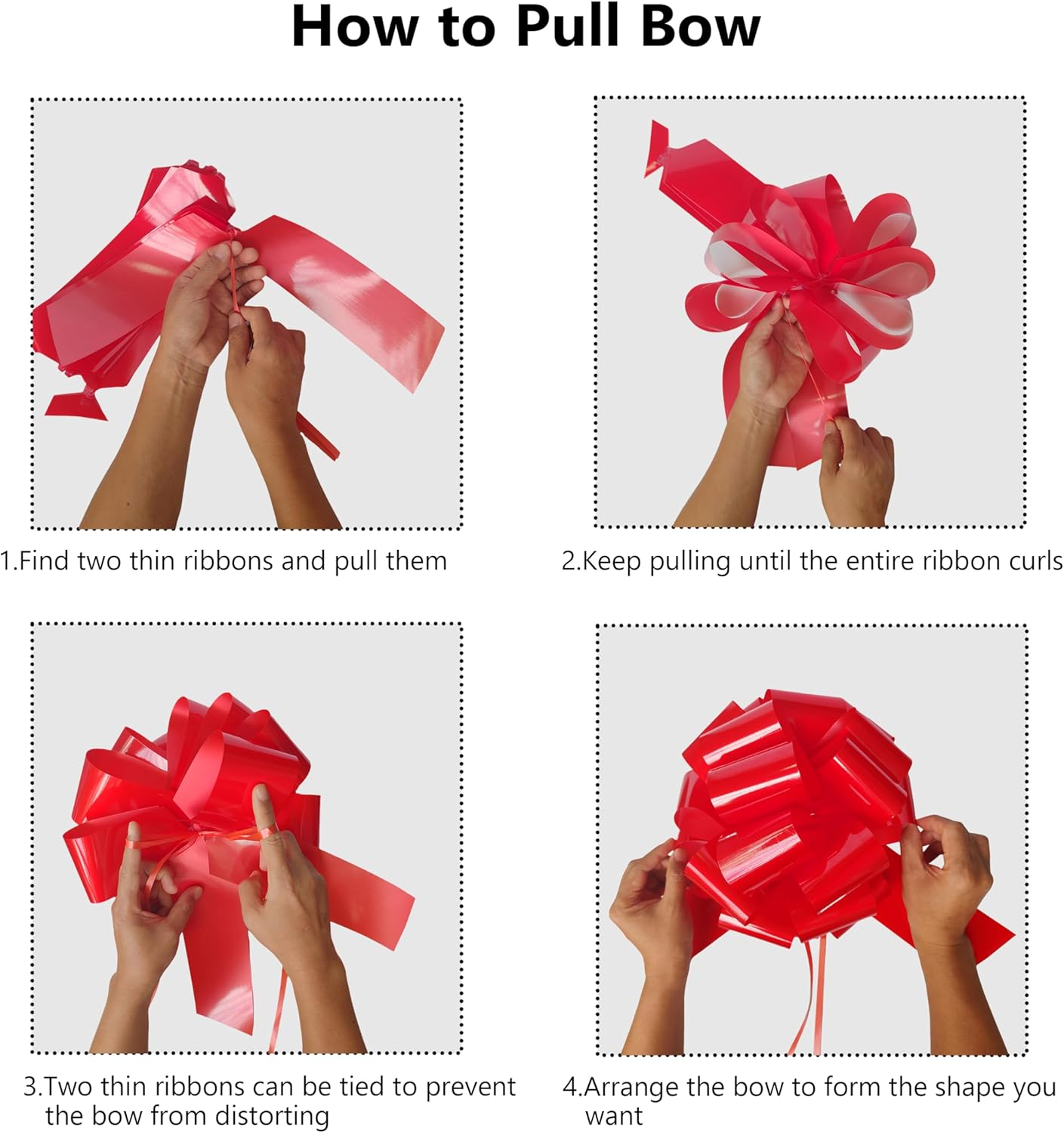 How to Pull Bow

1.Find two thin ribbons and pull them

2.Keep pulling until the entire ribbon curls

3.Two thin ribbons can be tied to prevent the bow from distorting

4.Arrange the bow to form the shape you want