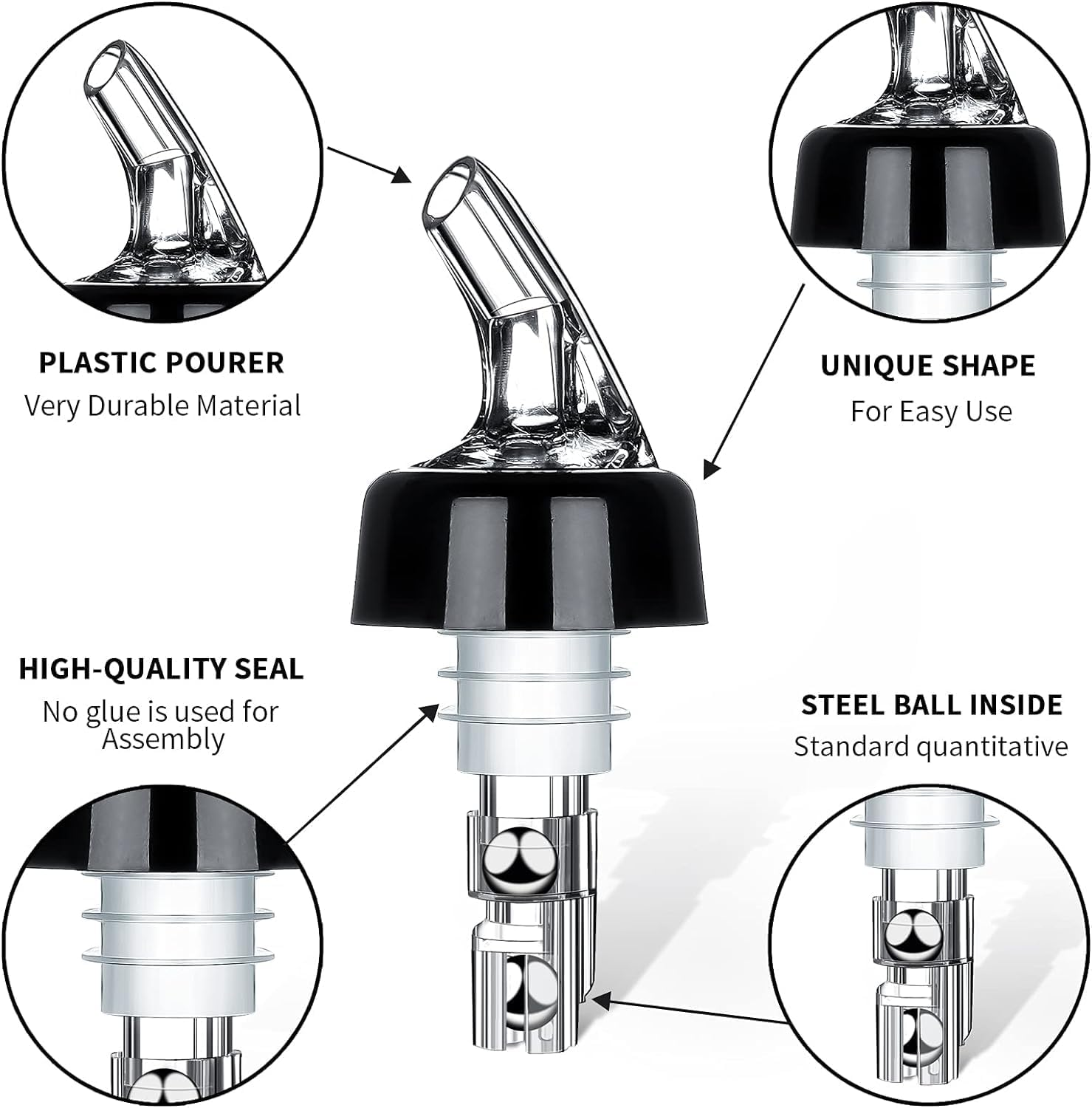 PLASTIC POURER
Very Durable Material

UNIQUE SHAPE
For Easy Use

HIGH-QUALITY SEAL
No glue is used for Assembly

STEEL BALL INSIDE
Standard quantitative