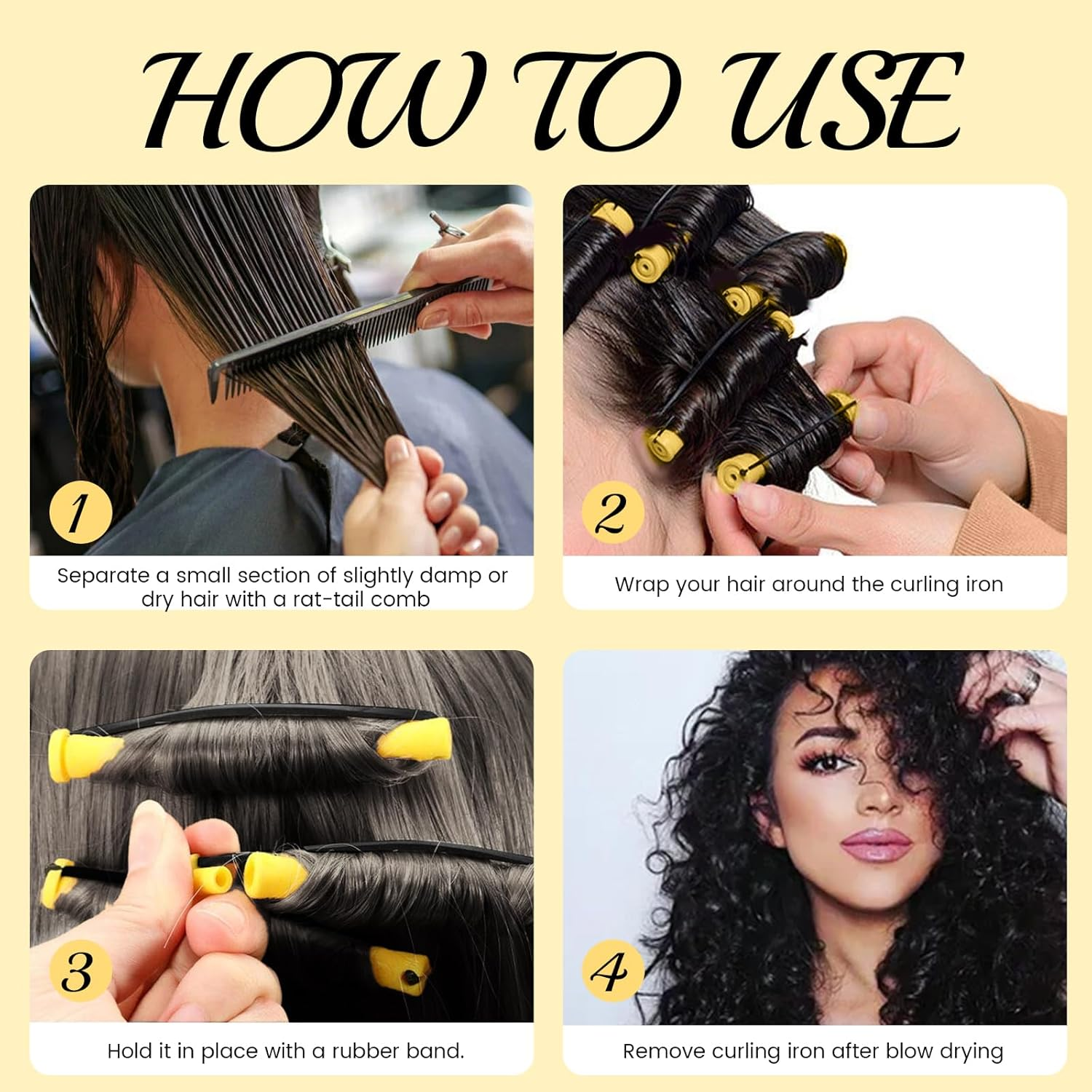 HOW TO USE

1
Separate a small section of slightly damp or dry hair with a rat-tail comb

2
Wrap your hair around the curling iron

3
Hold it in place with a rubber band.

4
Remove curling iron after blow drying