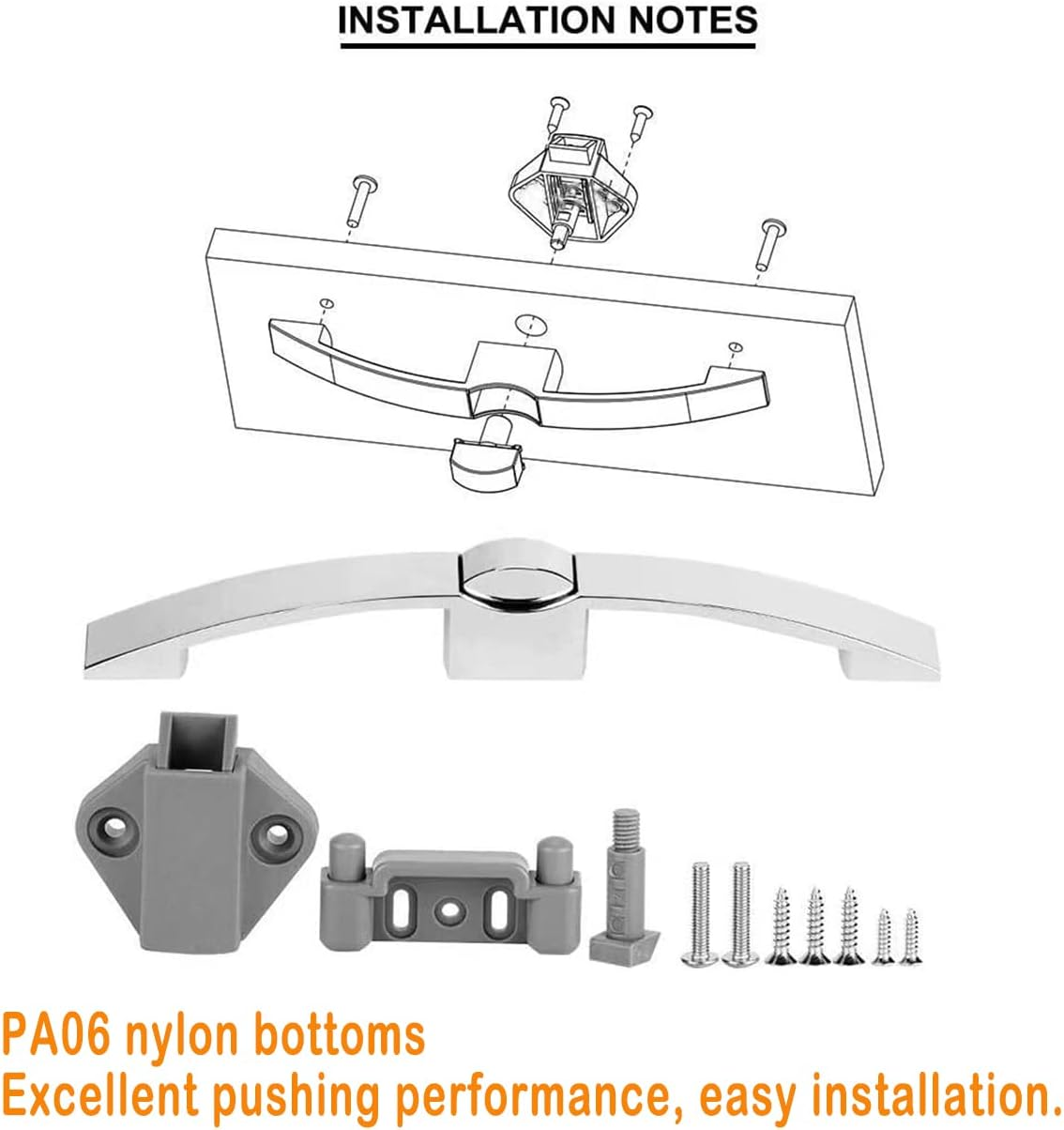 INSTALLATION NOTES

PA06 nylon bottoms
Excellent pushing performance, easy installation.