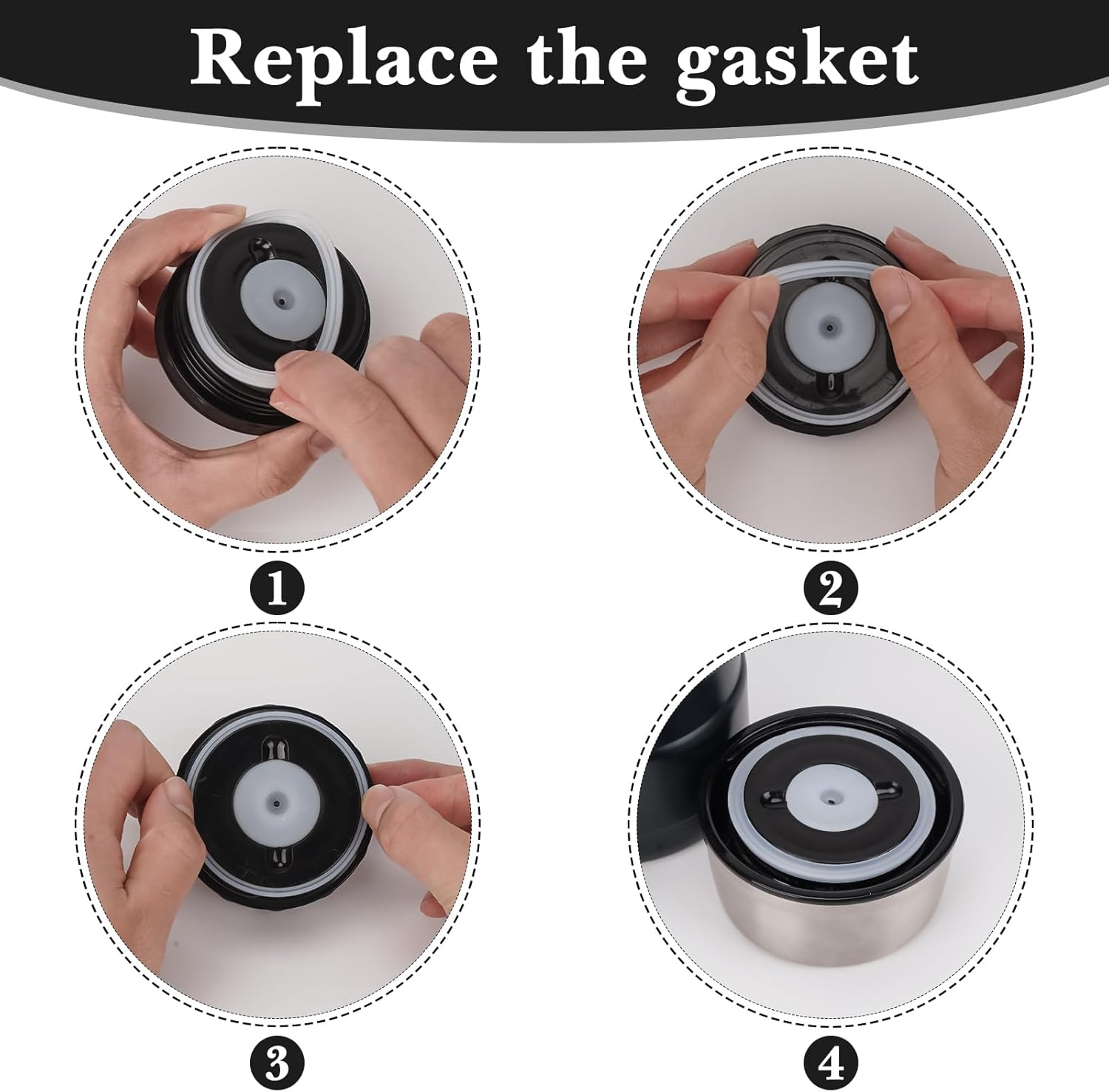 Replace the gasket

1

2

3

4