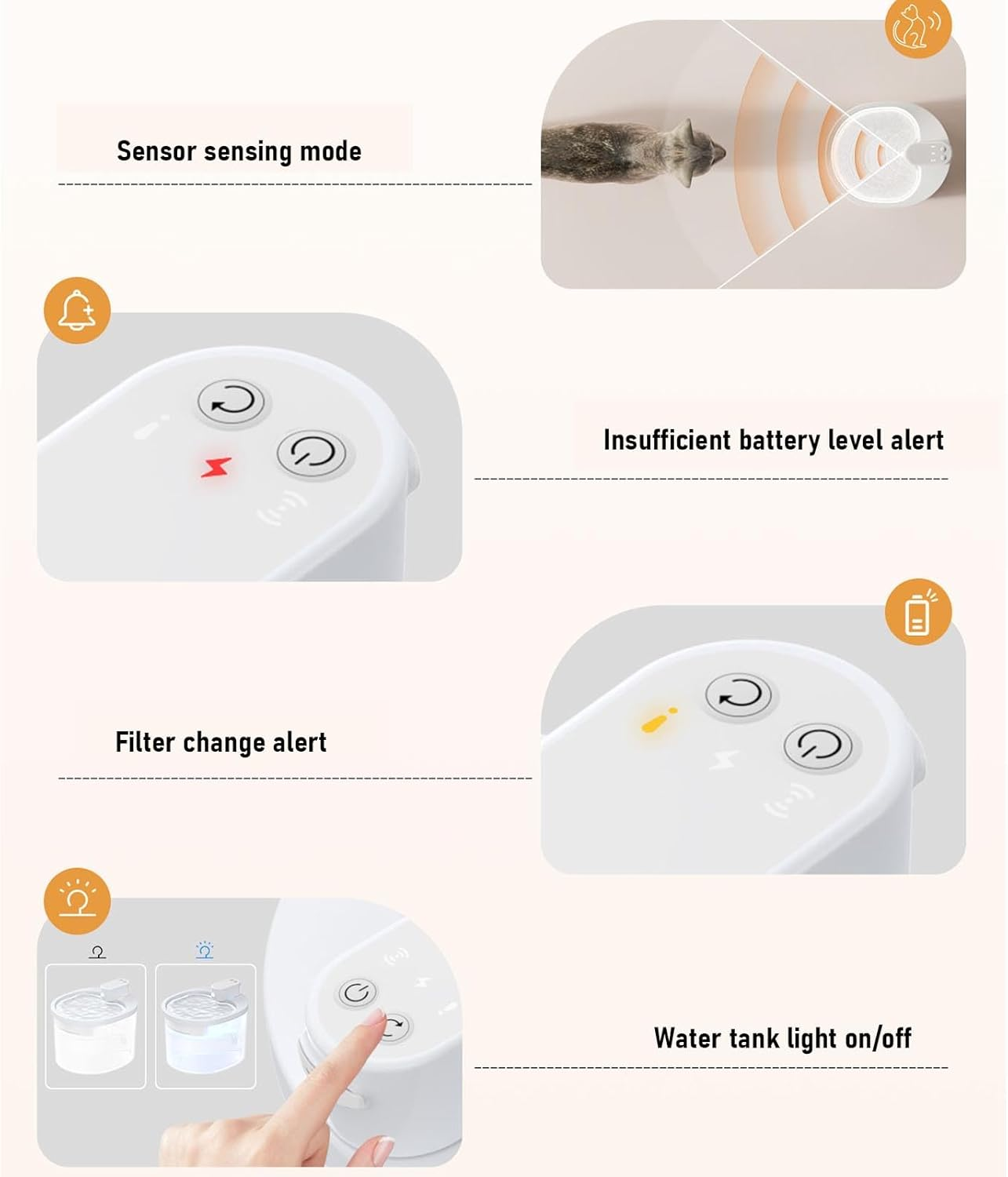 Sensor sensing mode

Insufficient battery level alert

Filter change alert

Water tank light on/off