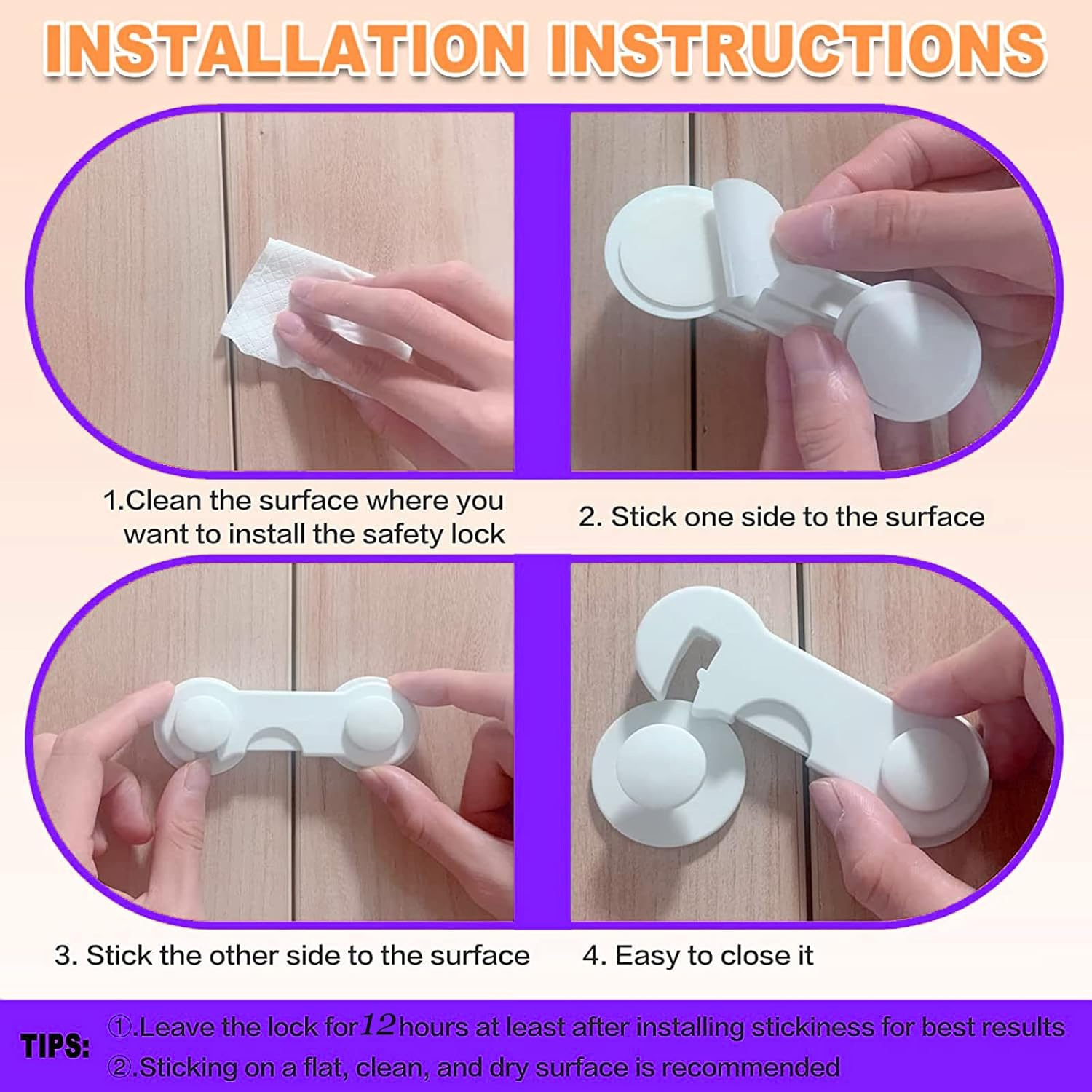 INSTALLATION INSTRUCTIONS

1.Clean the surface where you want to install the safety lock

2. Stick one side to the surface

3. Stick the other side to the surface

4. Easy to close it

TIPS: ①.Leave the lock for 12 hours at least after installing stickiness for best results
②.Sticking on a flat, clean, and dry surface is recommended