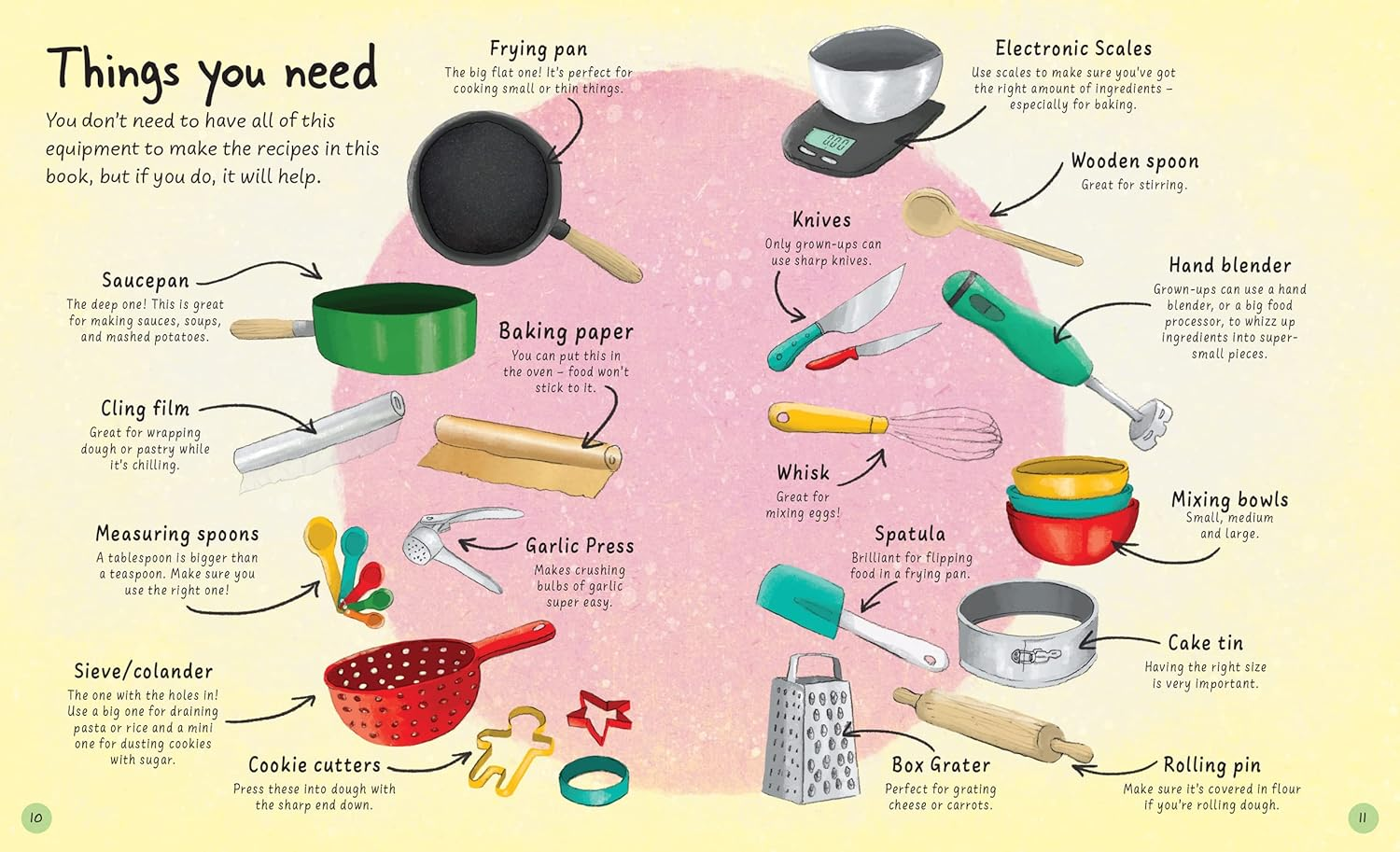 Things you need

You don't need to have all of this equipment to make the recipes in this book, but if you do, it will help.

Frying pan
The big flat one! It's perfect for cooking small or thin things.

Saucepan
The deep one! This is great for making sauces, soups, and mashed potatoes.

Baking paper
You can put this in the oven – food won't stick to it.

Cling film
Great for wrapping dough or pastry while it's chilling.

Measuring spoons
A tablespoon is bigger than a teaspoon. Make sure you use the right one!

Garlic Press
Makes crushing bulbs of garlic super easy.

Sieve/colander
The one with the holes in! Use a big one for draining pasta or rice and a mini one for dusting cookies with sugar.

Cookie cutters
Press these into dough with the sharp end down.

10

Electronic Scales
Use scales to make sure you've got the right amount of ingredients – especially for baking.

Wooden spoon
Great for stirring.

Knives
Only grown-ups can use sharp knives.

Hand blender
Grown-ups can use a hand blender, or a big food processor, to whizz up ingredients into super-small pieces.

Whisk
Great for mixing eggs!

Mixing bowls
Small, medium and large.

Spatula
Brilliant for flipping food in a frying pan.

Cake tin
Having the right size is very important.

Box Grater
Perfect for grating cheese or carrots.

Rolling pin
Make sure it's covered in flour if you're rolling dough.

11