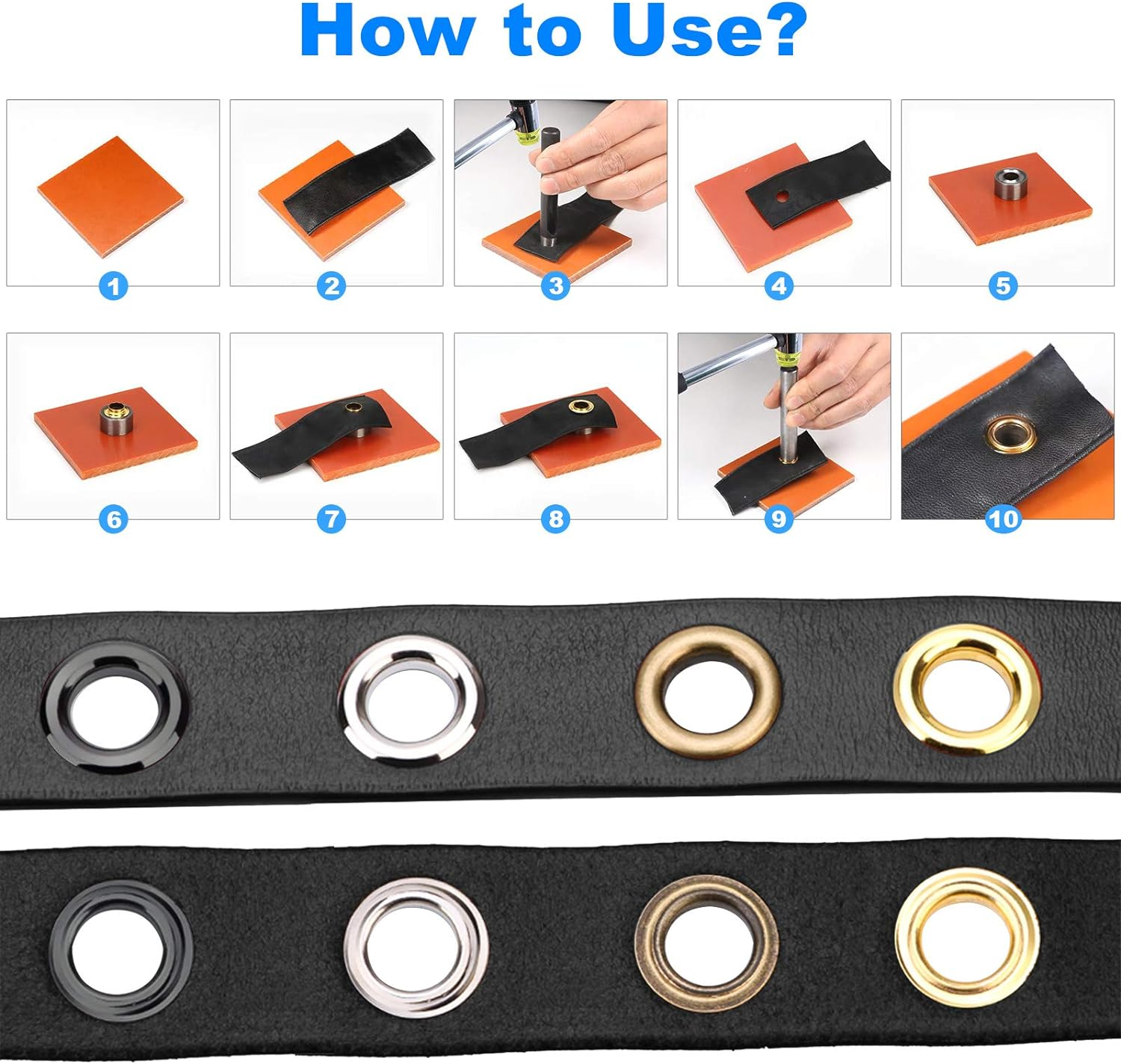 How to Use?

1

2

3

4

5

6

7

8

9

10