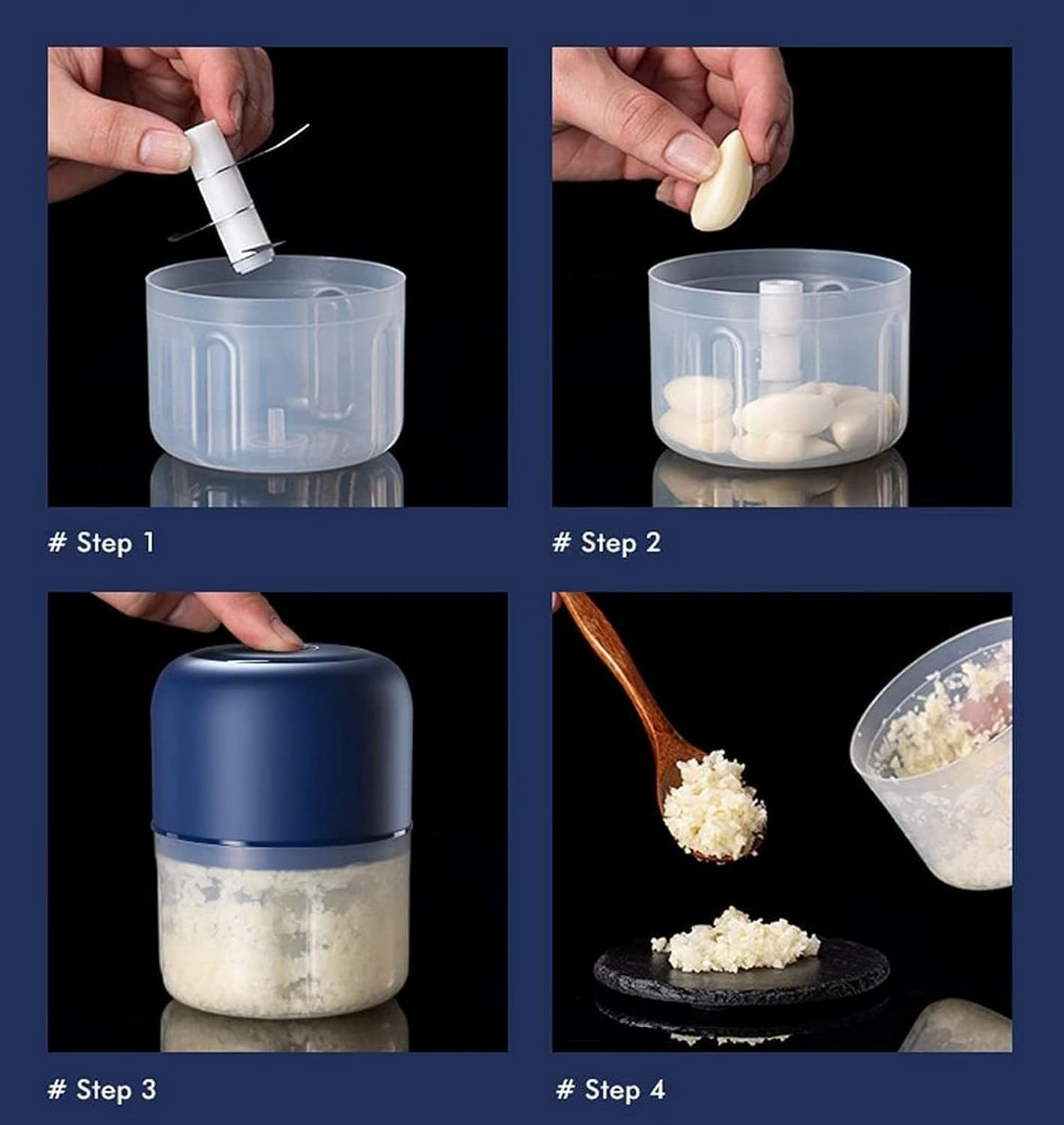 # Step 1

# Step 2

# Step 3

# Step 4