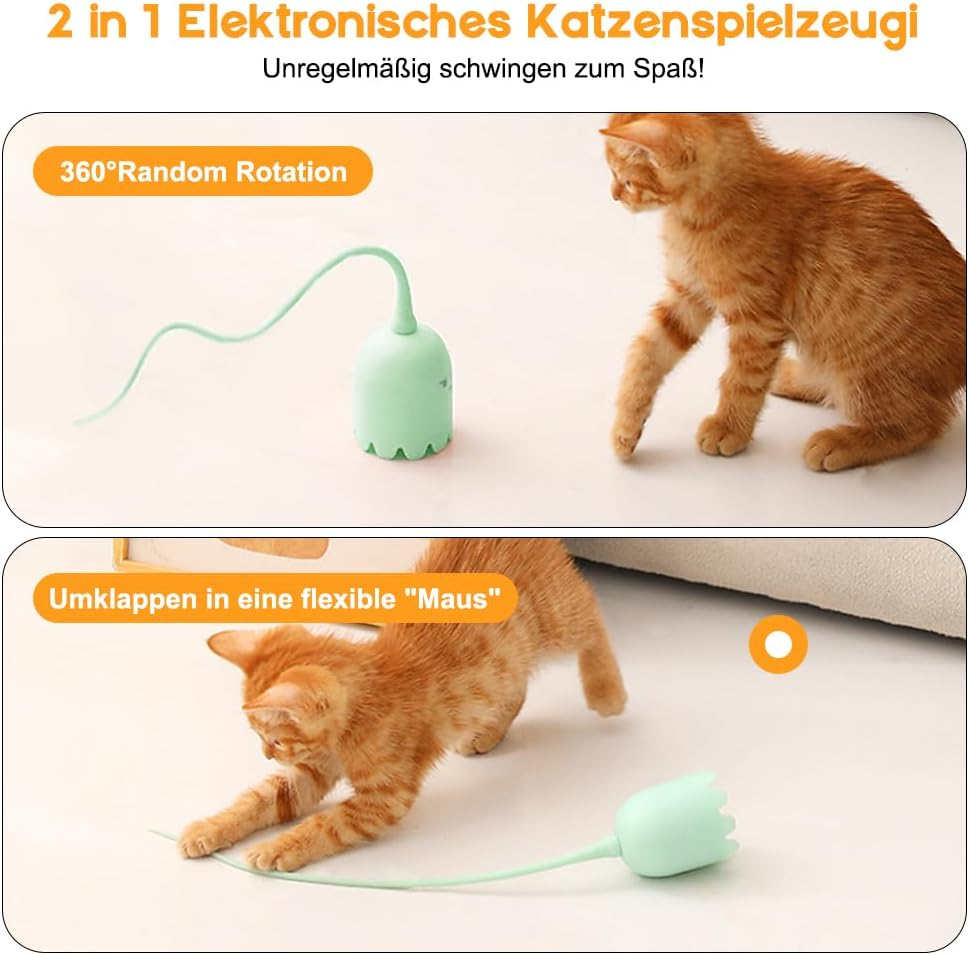 2 in 1 Elektronisches Katzenspielzeugi

Unregelmäßig schwingen zum Spaß!

360°Random Rotation

Umklappen in eine flexible "Maus"