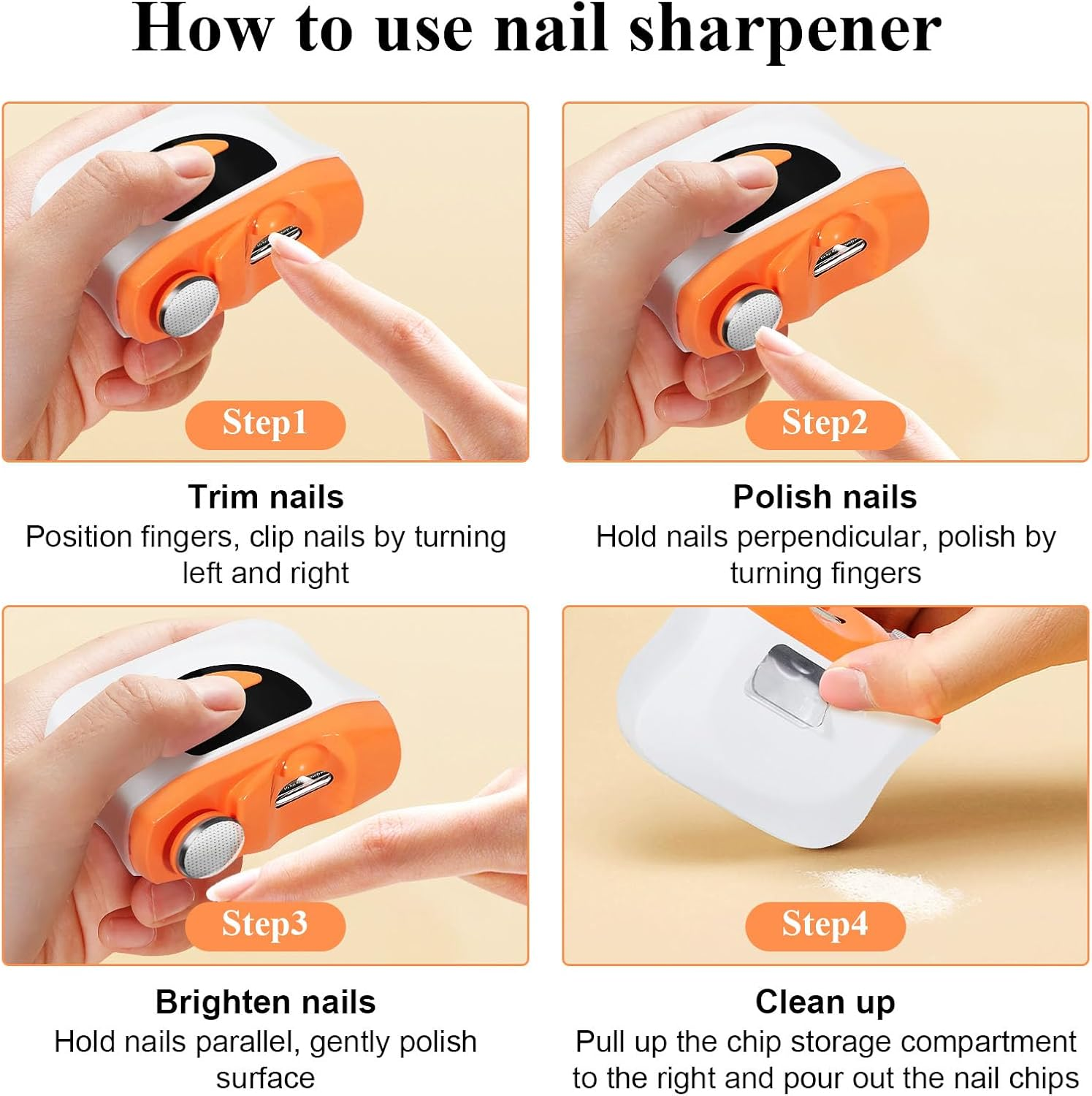 How to use nail sharpener

Step1

Trim nails
Position fingers, clip nails by turning left and right

Step2

Polish nails
Hold nails perpendicular, polish by turning fingers

Step3

Brighten nails
Hold nails parallel, gently polish surface

Step4

Clean up
Pull up the chip storage compartment to the right and pour out the nail chips