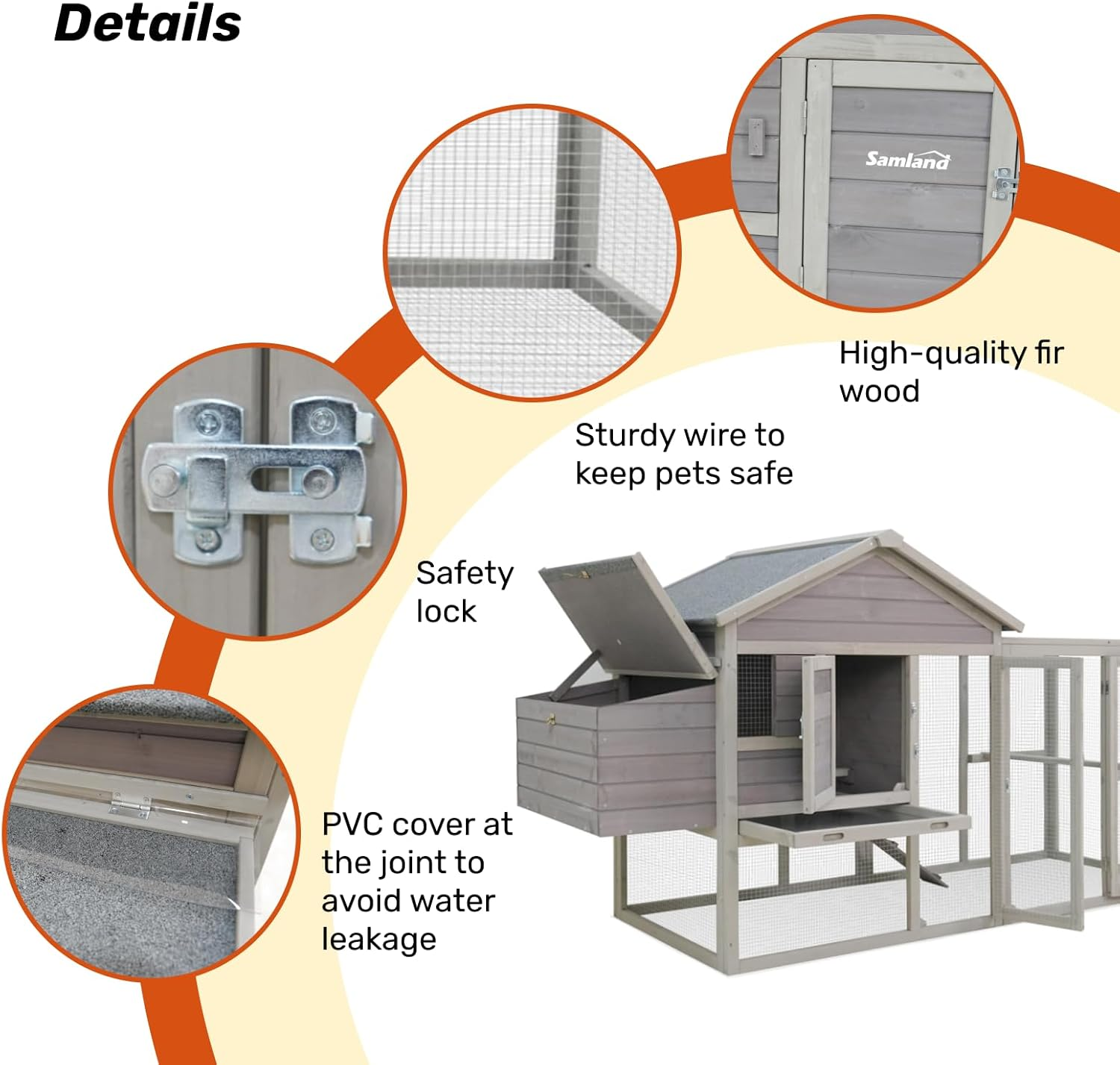 Details

Samland

High-quality fir wood

Sturdy wire to keep pets safe

Safety lock

PVC cover at the joint to avoid water leakage