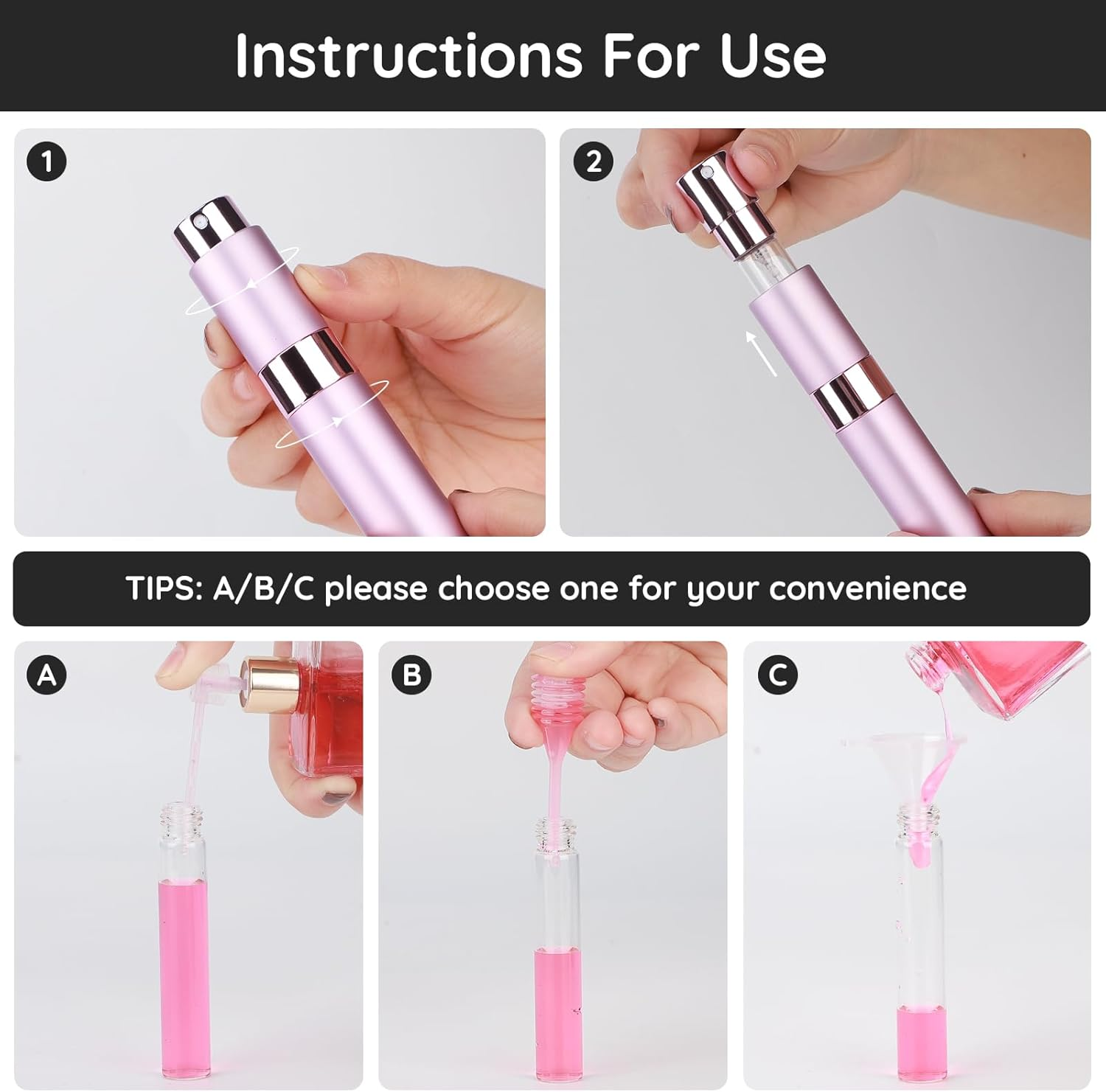 Instructions For Use

1

2

TIPS: A/B/C please choose one for your convenience

A

B

C