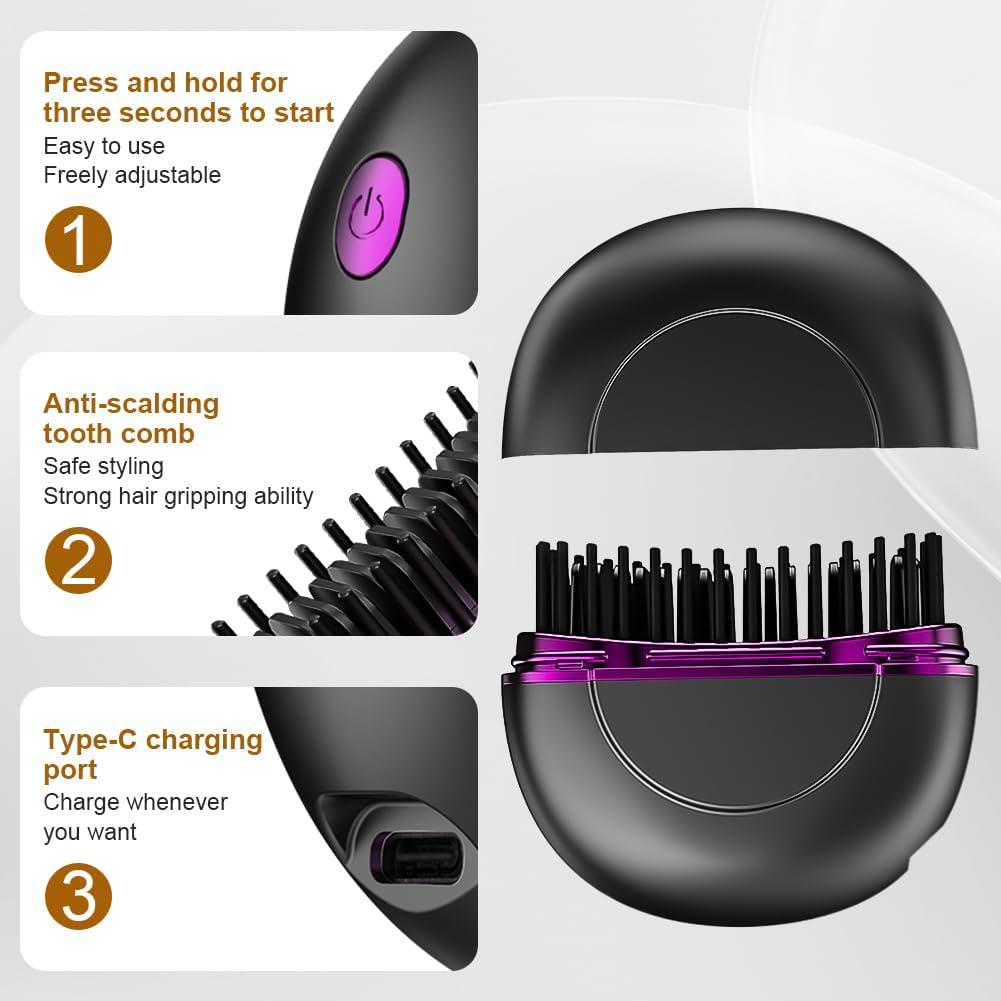 Press and hold for three seconds to start
Easy to use
Freely adjustable

1

Anti-scalding tooth comb
Safe styling
Strong hair gripping ability

2

Type-C charging port
Charge whenever you want

3