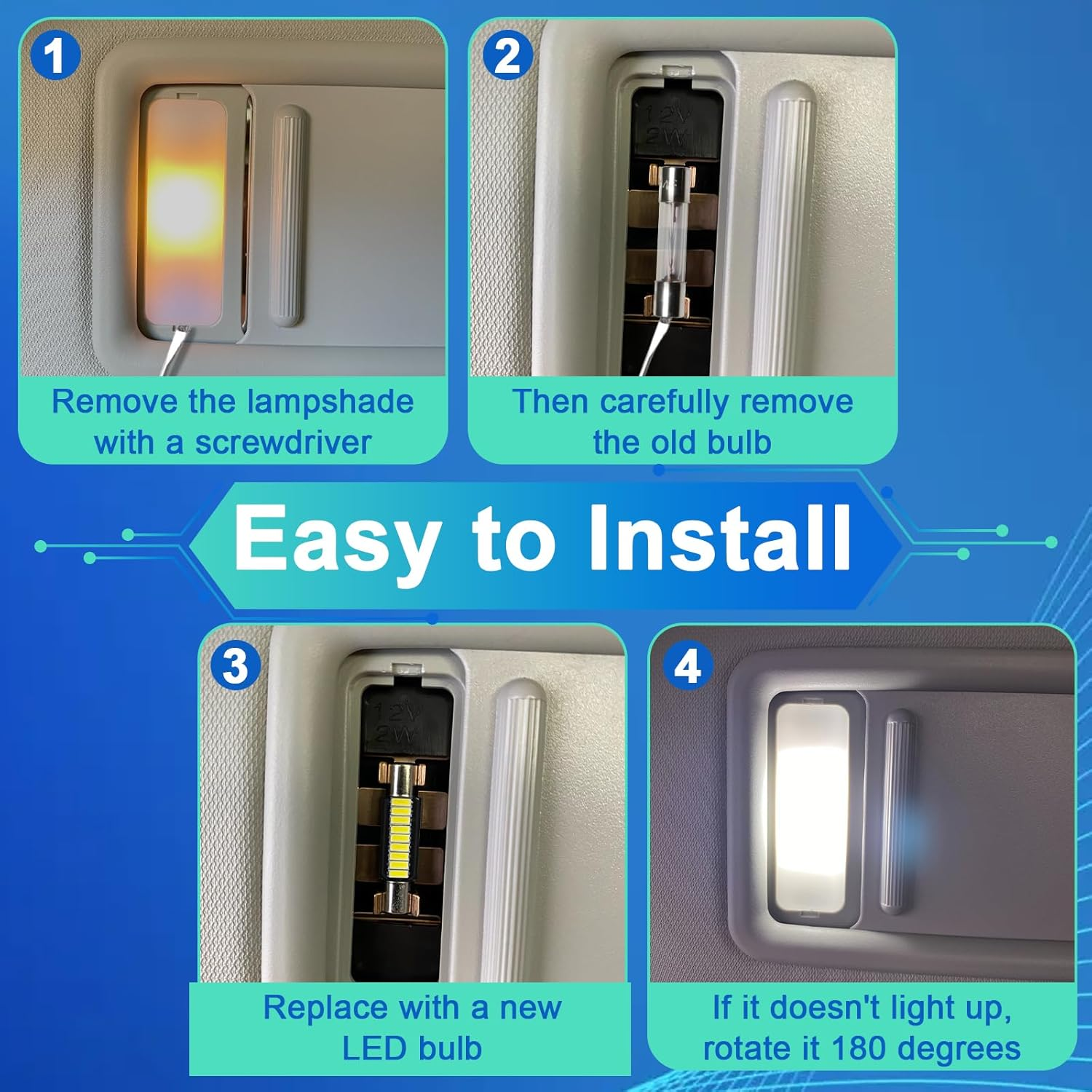 1

Remove the lampshade with a screwdriver

2

12V 2W

Then carefully remove the old bulb

Easy to Install

3

12V 2W

Replace with a new LED bulb

4

If it doesn't light up, rotate it 180 degrees