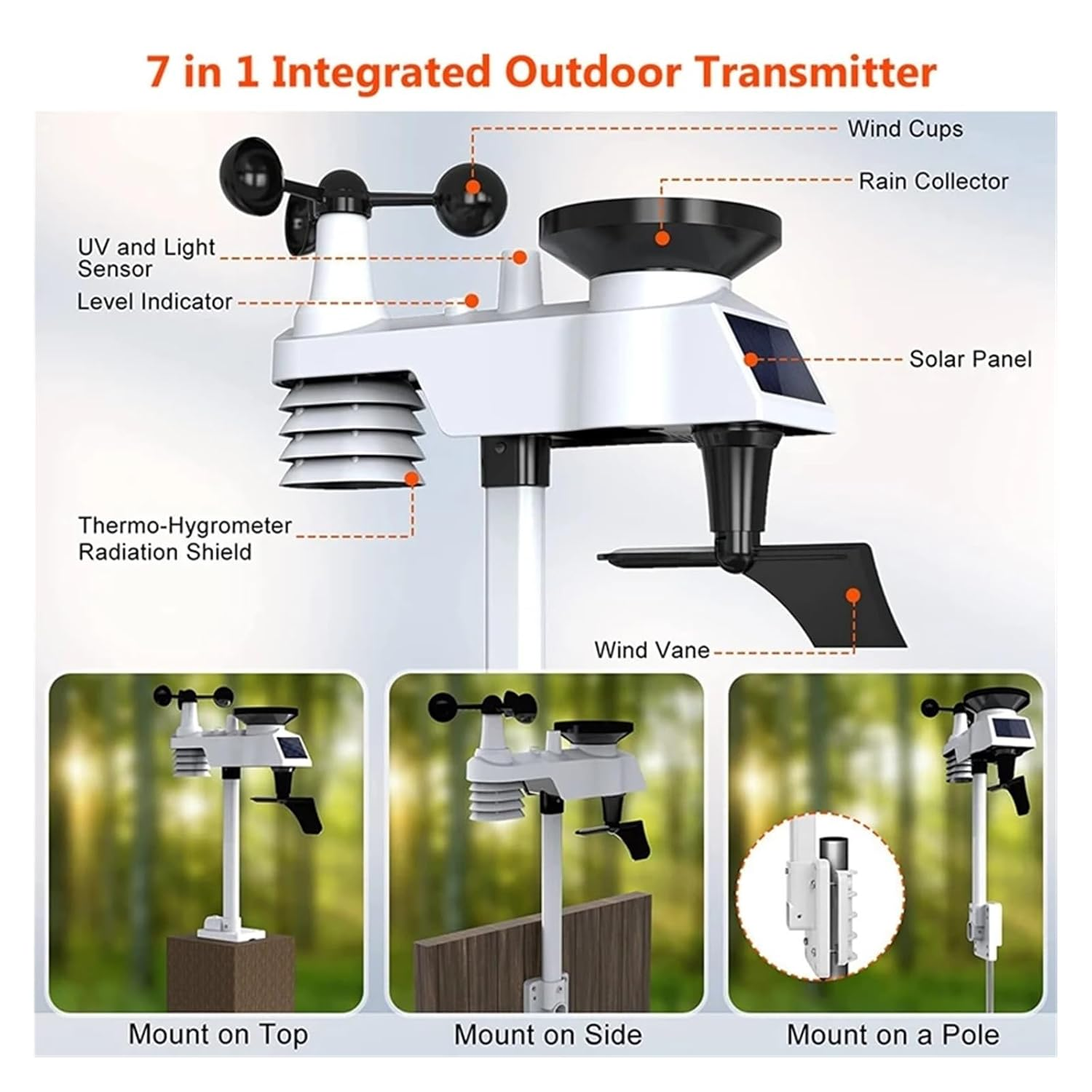 7 in 1 Integrated Outdoor Transmitter

Wind Cups

Rain Collector

UV and Light Sensor

Level Indicator

Solar Panel

Thermo-Hygrometer Radiation Shield

Wind Vane

Mount on Top

Mount on Side

Mount on a Pole