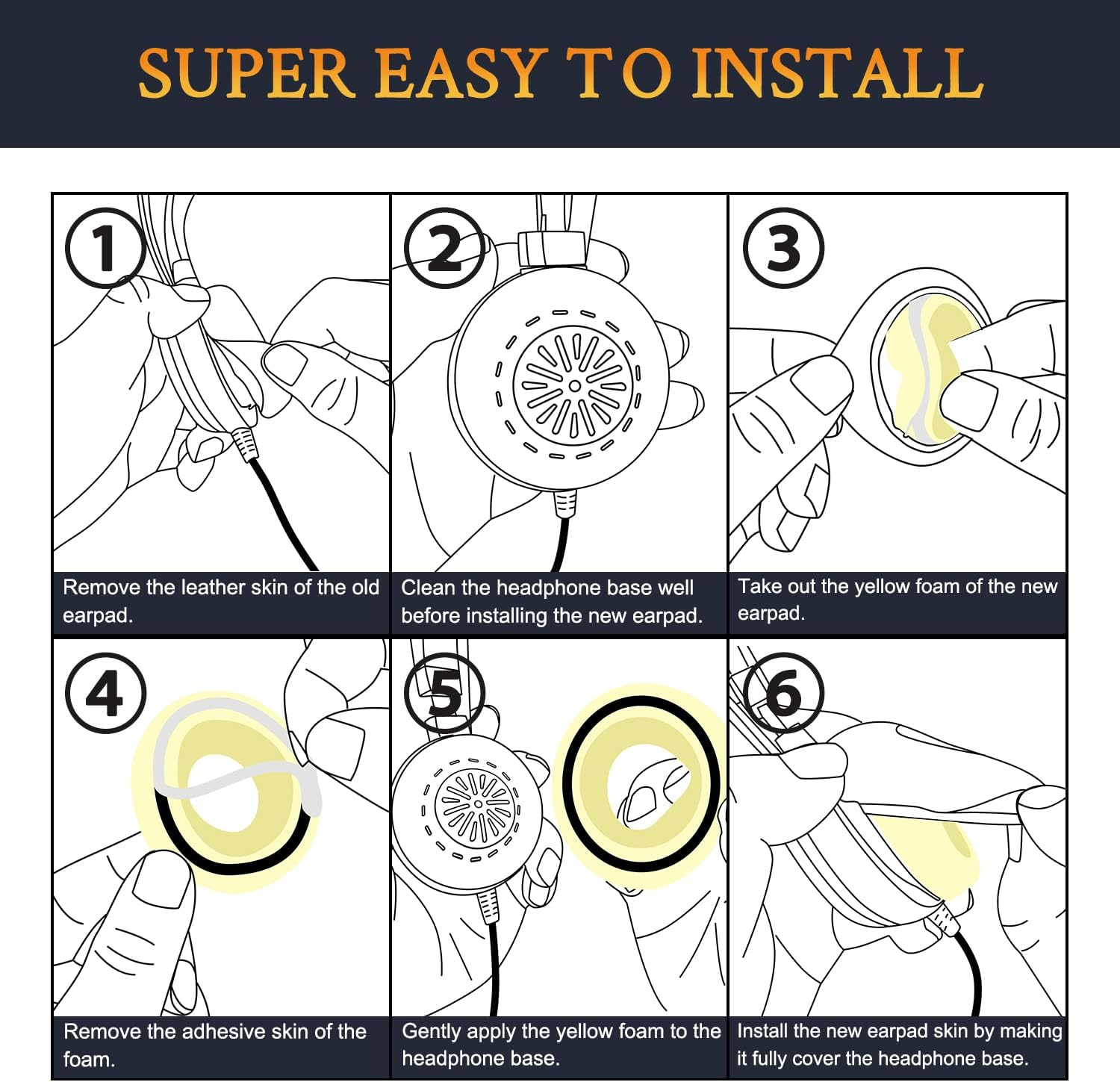 SUPER EASY TO INSTALL

1

Remove the leather skin of the old earpad.

2

Clean the headphone base well before installing the new earpad.

3

Take out the yellow foam of the new earpad.

4

Remove the adhesive skin of the foam.

5

Gently apply the yellow foam to the headphone base.

6

Install the new earpad skin by making it fully cover the headphone base.