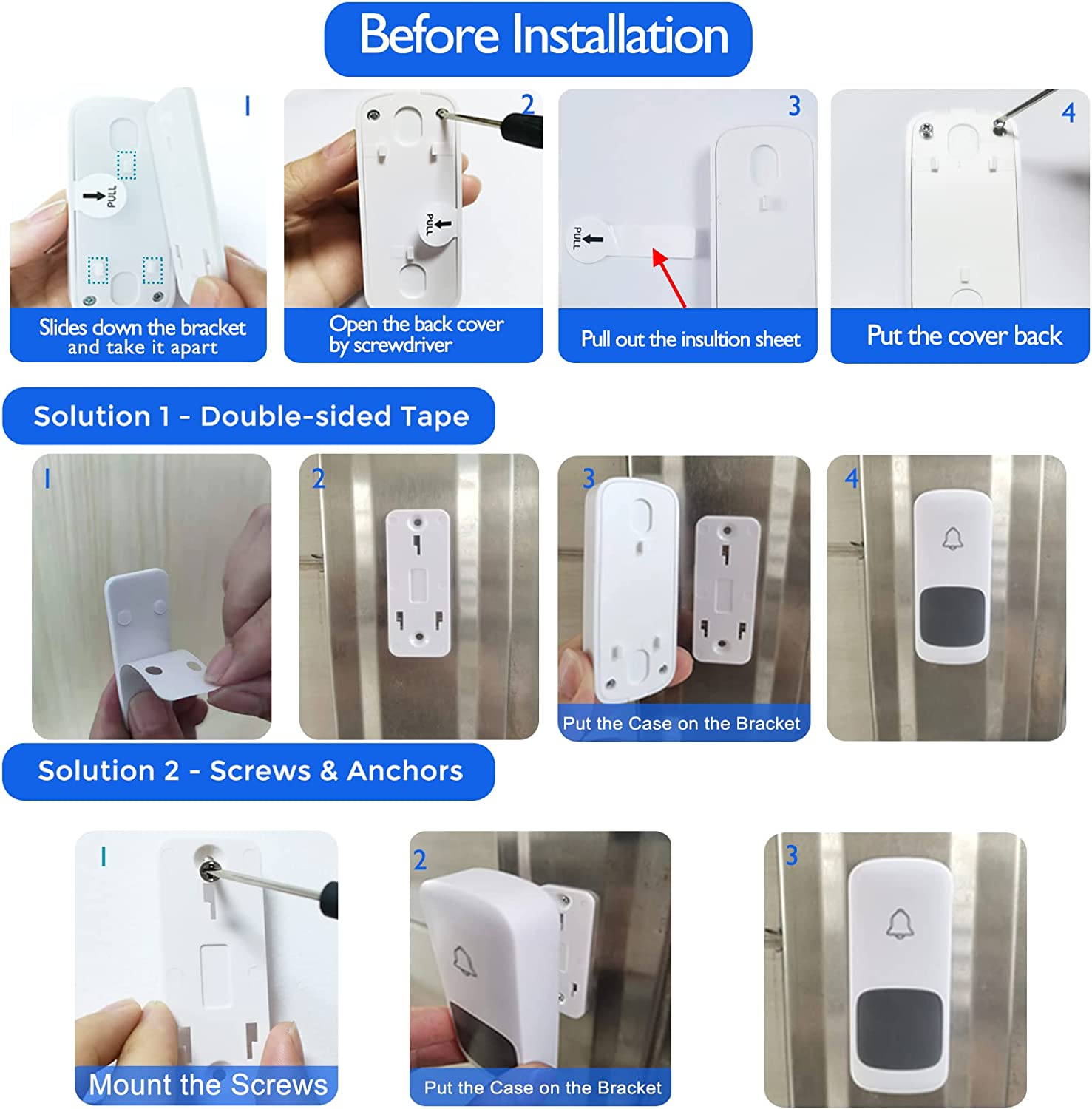 Before Installation

1
PULL
Slides down the bracket and take it apart

2
PULL
Open the back cover by screwdriver

3
PULL
Pull out the insultion sheet

4
Put the cover back

Solution 1 - Double-sided Tape

1

2

3
Put the Case on the Bracket

4

Solution 2 - Screws & Anchors

1
Mount the Screws

2
Put the Case on the Bracket

3