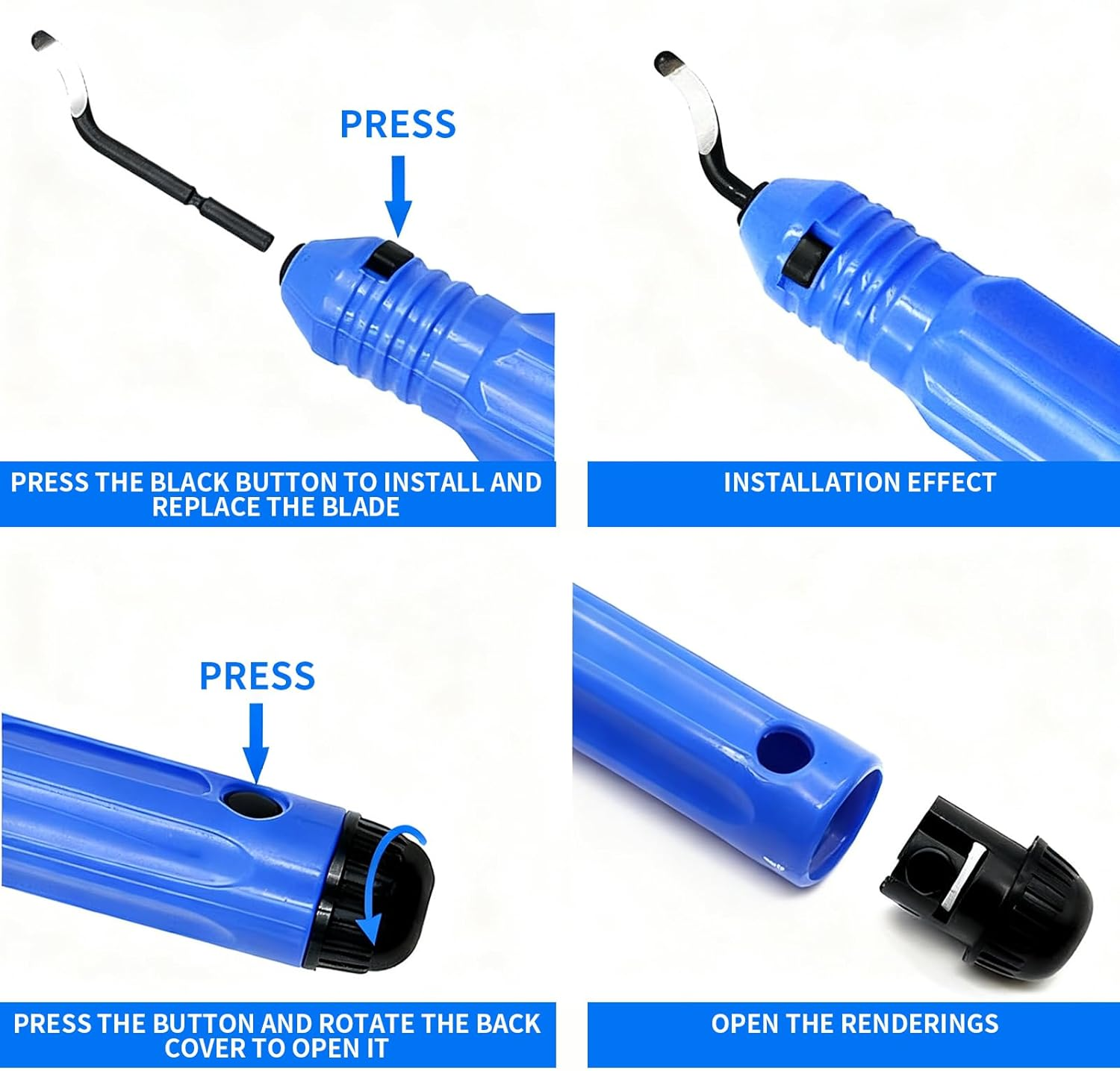 PRESS

PRESS THE BLACK BUTTON TO INSTALL AND REPLACE THE BLADE

INSTALLATION EFFECT

PRESS

PRESS THE BUTTON AND ROTATE THE BACK COVER TO OPEN IT

OPEN THE RENDERINGS