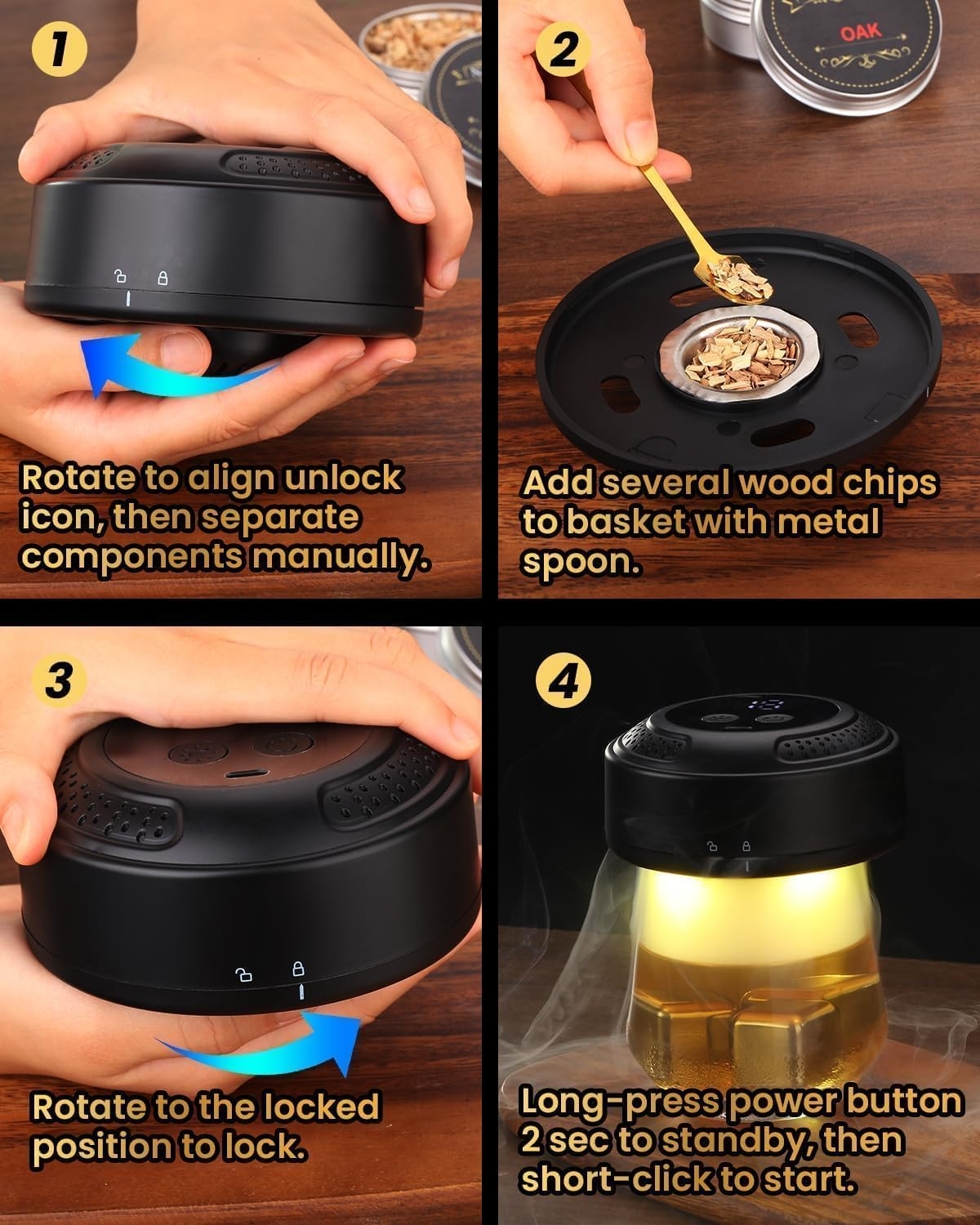 1

Rotate to align unlock icon, then separate components manually.

2

OAK

Add several wood chips to basket with metal spoon.

3

Rotate to the locked position to lock.

4

Long-press power button 2 sec to standby, then short-click to start.