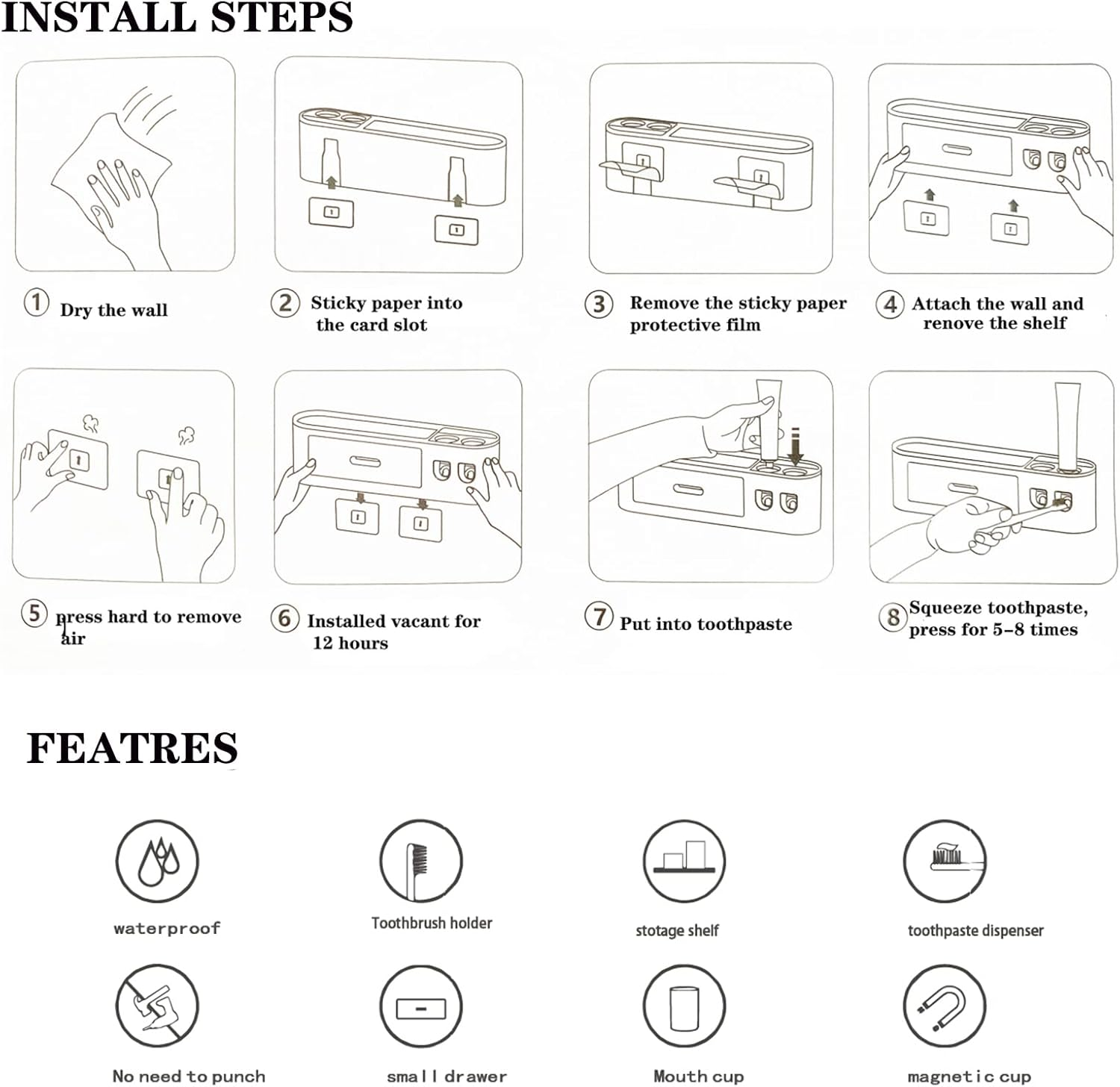 INSTALL STEPS

1 Dry the wall

2 Sticky paper into the card slot

3 Remove the sticky paper protective film

4 Attach the wall and renove the shelf

5 press hard to remove air

6 Installed vacant for 12 hours

7 Put into toothpaste

8 Squeeze toothpaste, press for 5-8 times

FEATRES

waterproof

Toothbrush holder

stotage shelf

toothpaste dispenser

No need to punch

small drawer

Mouth cup

magnetic cup