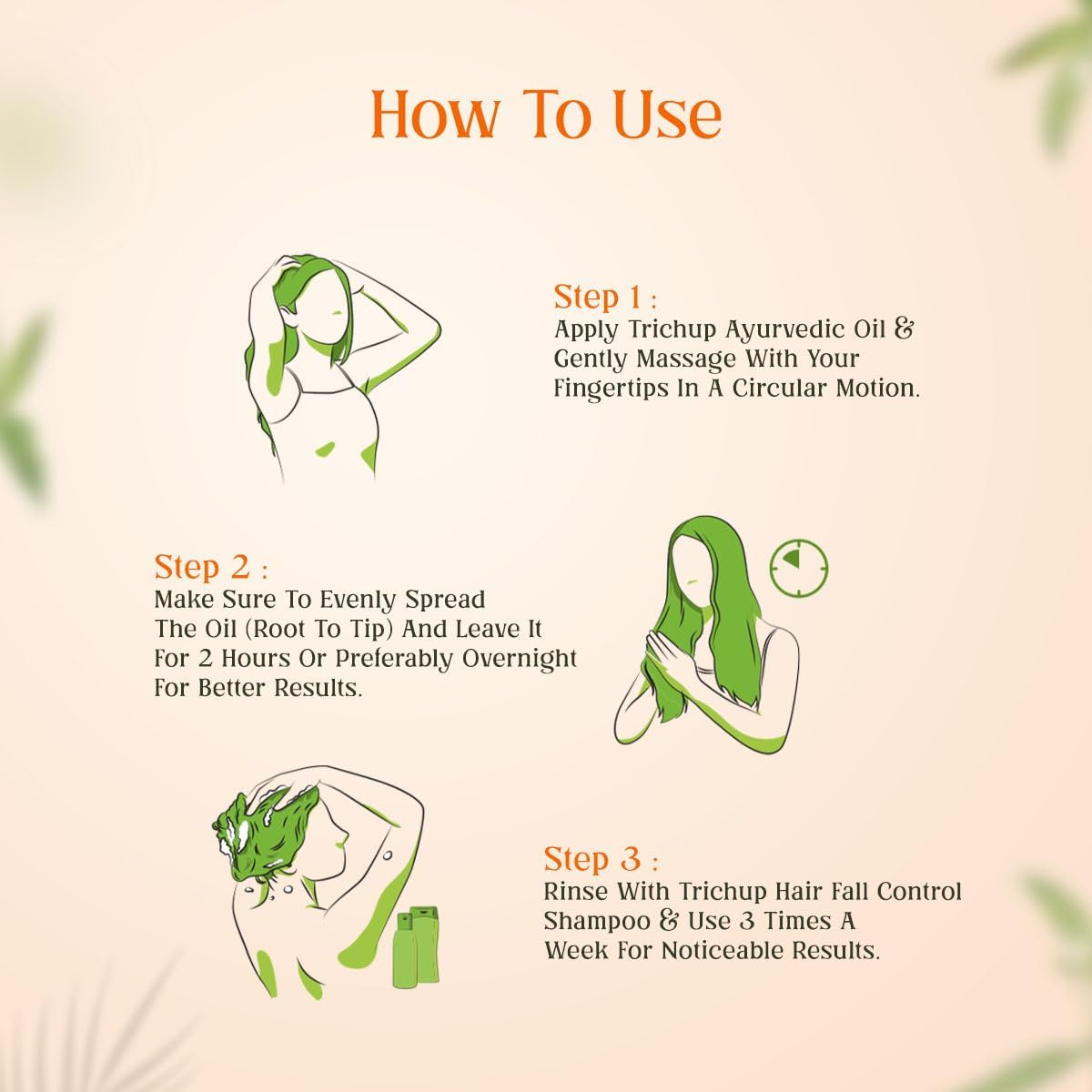 How To Use

Step 1 :
Apply Trichup Ayurvedic Oil & Gently Massage With Your Fingertips In A Circular Motion.

Step 2 :
Make Sure To Evenly Spread The Oil (Root To Tip) And Leave It For 2 Hours Or Preferably Overnight For Better Results.

Step 3 :
Rinse With Trichup Hair Fall Control Shampoo & Use 3 Times A Week For Noticeable Results.