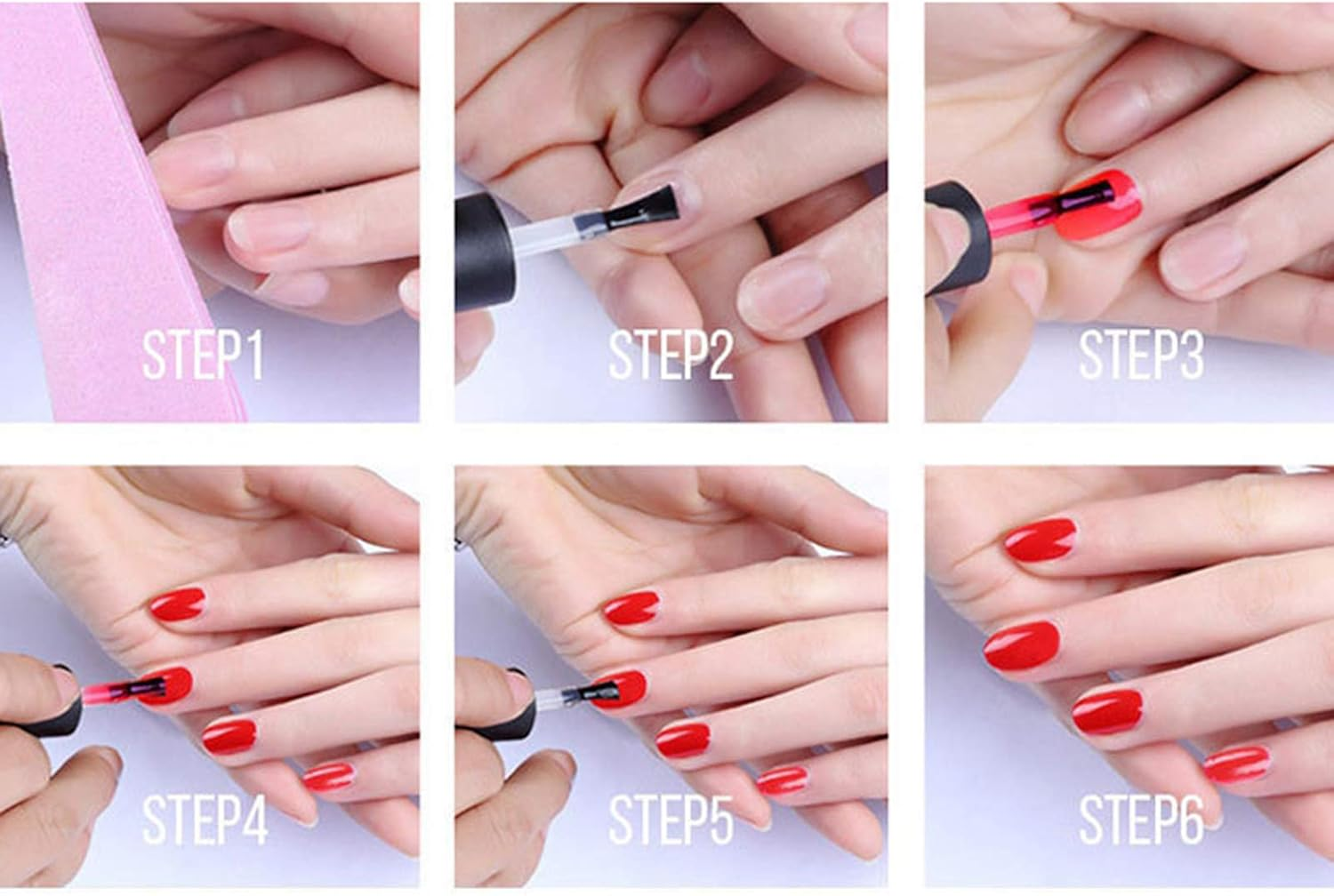 STEP1

STEP2

STEP3

STEP4

STEP5

STEP6