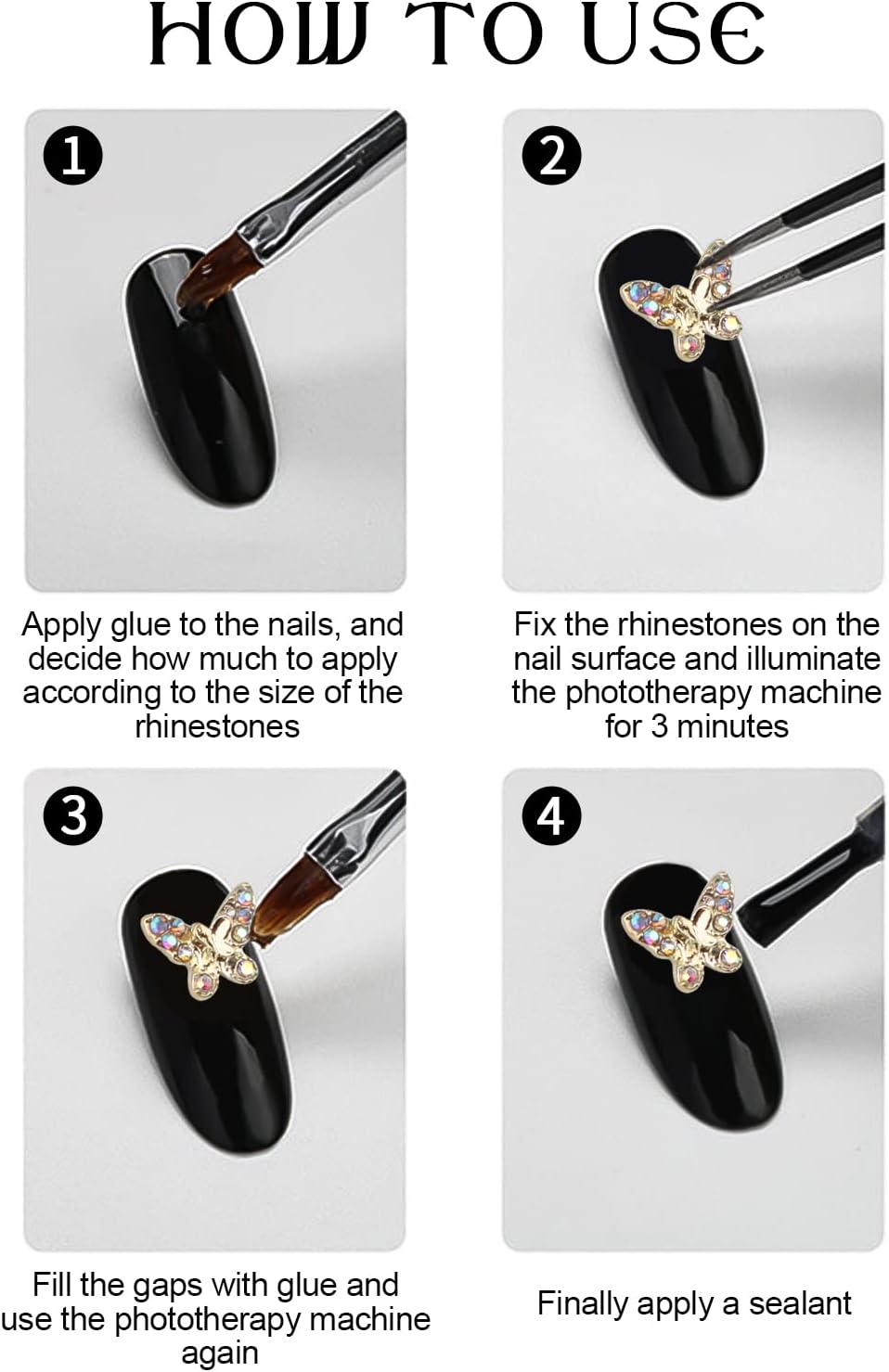 HOW TO USE

1

Apply glue to the nails, and decide how much to apply according to the size of the rhinestones

2

Fix the rhinestones on the nail surface and illuminate the phototherapy machine for 3 minutes

3

Fill the gaps with glue and use the phototherapy machine again

4

Finally apply a sealant