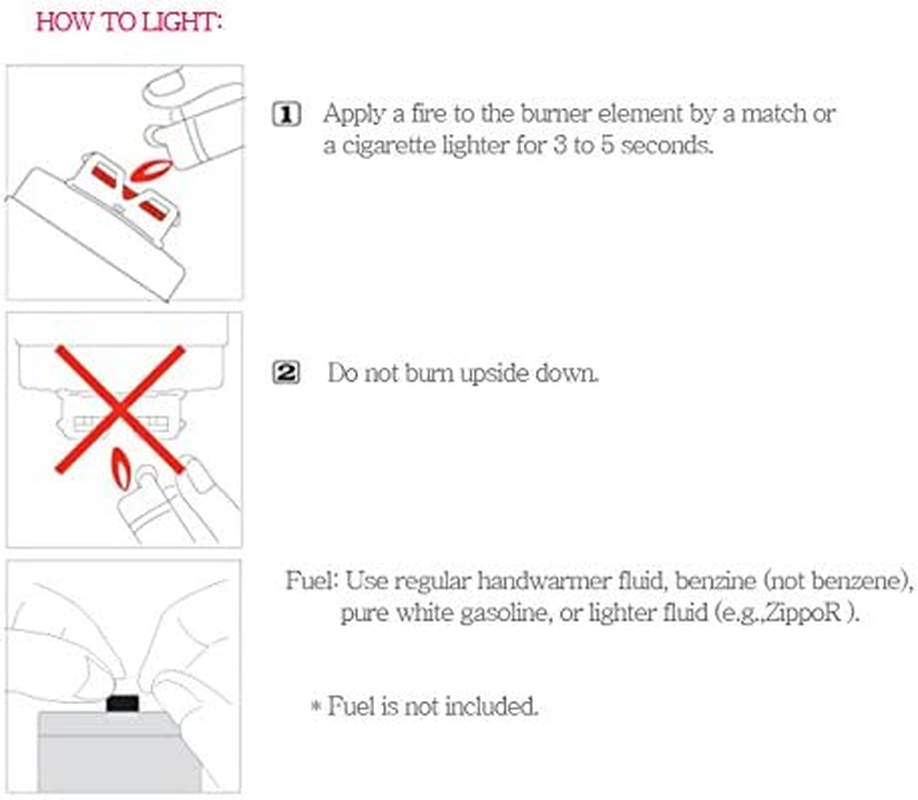 HOW TO LIGHT:

1 Apply a fire to the burner element by a match or a cigarette lighter for 3 to 5 seconds.

2 Do not burn upside down.

Fuel: Use regular handwarmer fluid, benzine (not benzene), pure white gasoline, or lighter fluid (e.g.,ZippoR ).

* Fuel is not included.