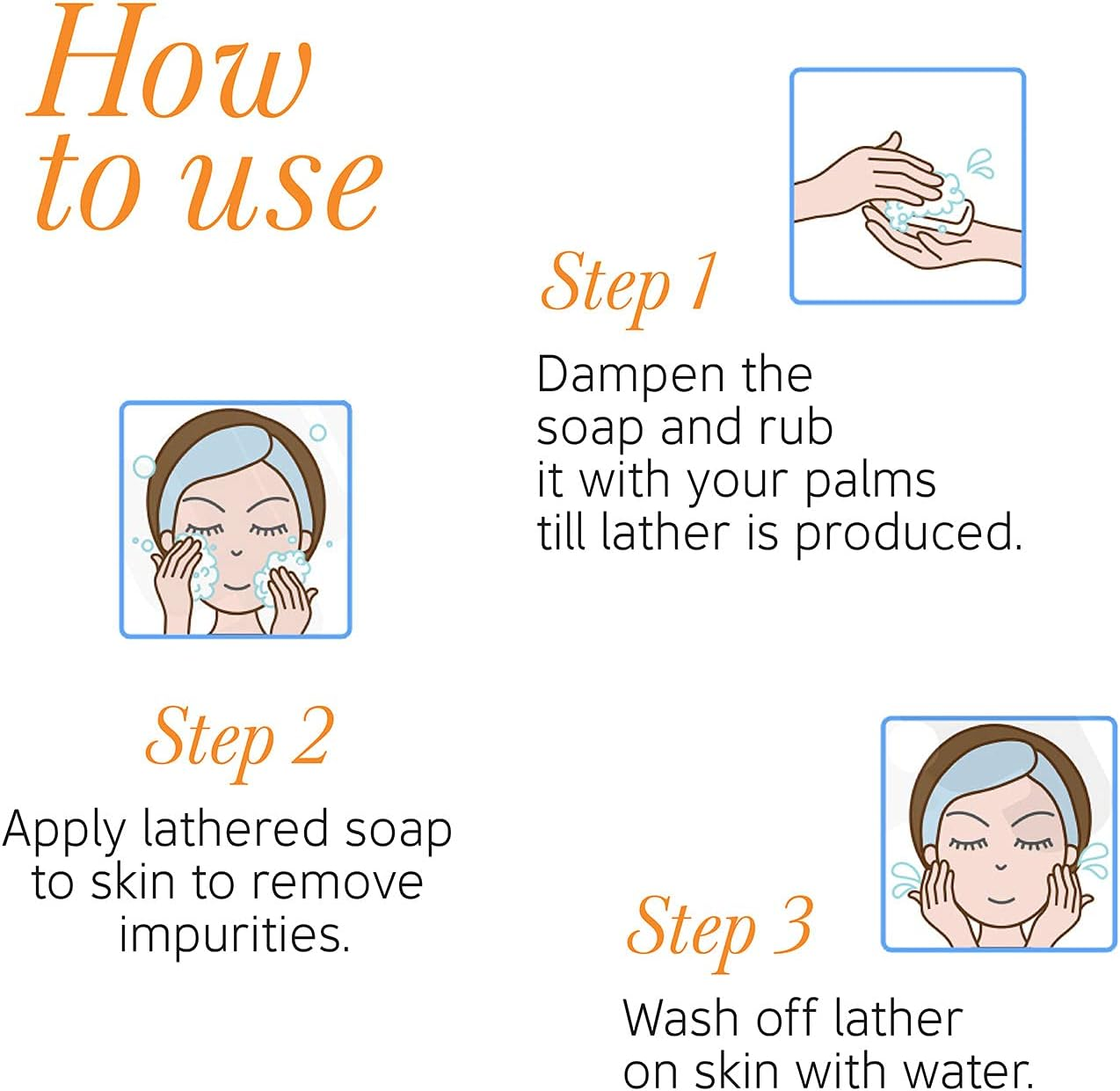 How to use

Step 1

Dampen the soap and rub it with your palms till lather is produced.

Step 2

Apply lathered soap to skin to remove impurities.

Step 3

Wash off lather on skin with water.