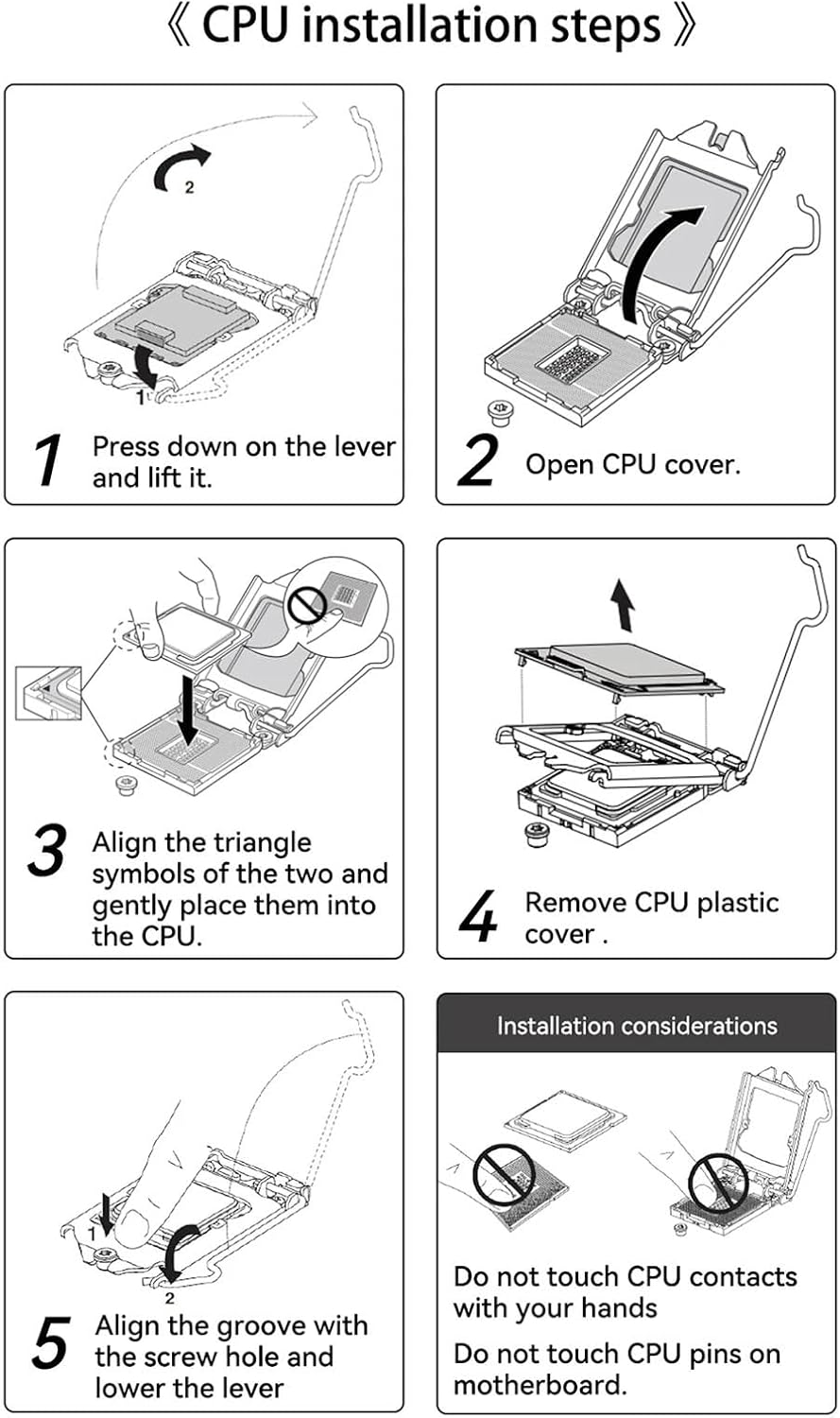 《 CPU installation steps 》

2

1

1 Press down on the lever and lift it.

2 Open CPU cover.

3 Align the triangle symbols of the two and gently place them into the CPU.

4 Remove CPU plastic cover .

1

2

5 Align the groove with the screw hole and lower the lever

Installation considerations

Do not touch CPU contacts with your hands

Do not touch CPU pins on motherboard.