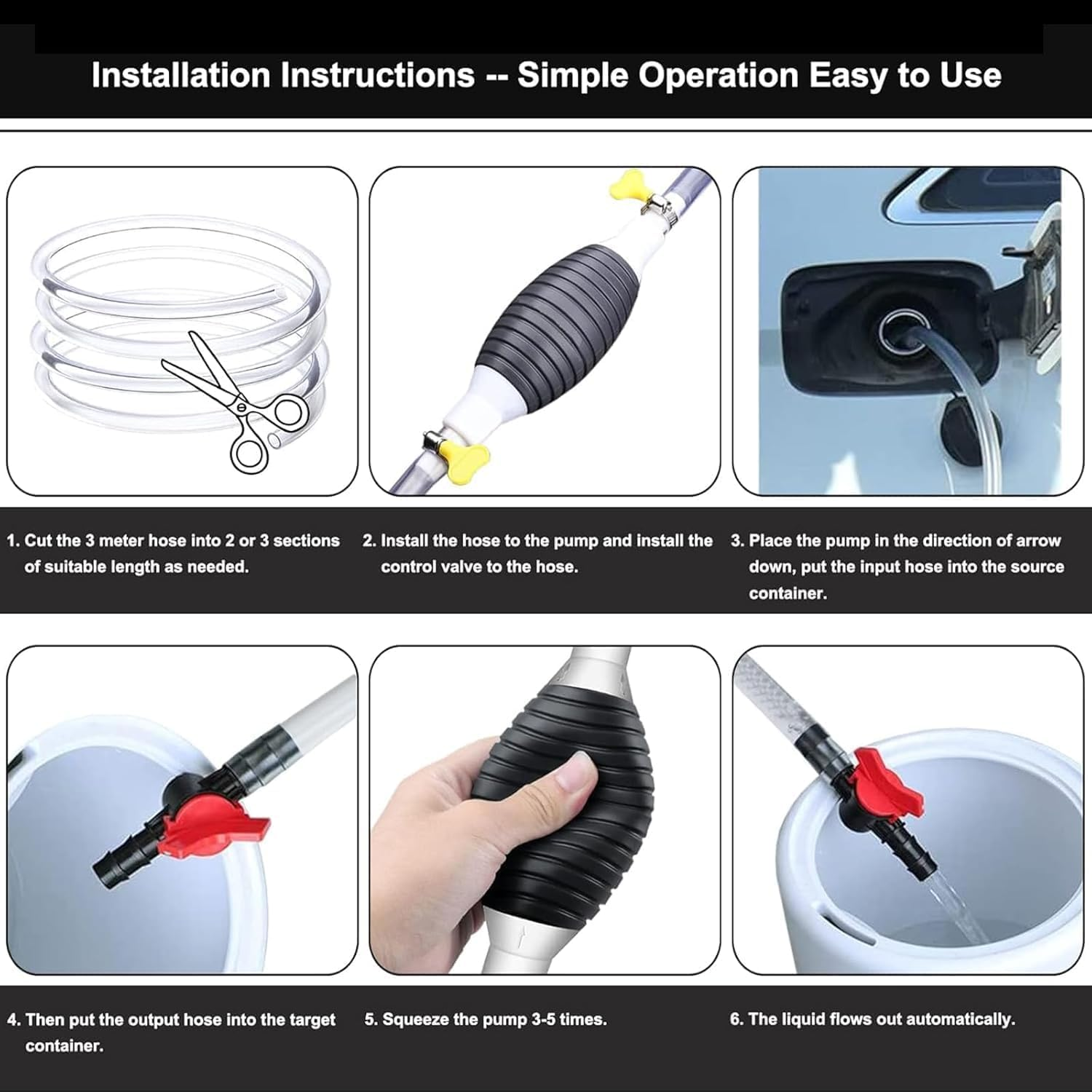 Installation Instructions -- Simple Operation Easy to Use

1. Cut the 3 meter hose into 2 or 3 sections of suitable length as needed.

2. Install the hose to the pump and install the control valve to the hose.

3. Place the pump in the direction of arrow down, put the input hose into the source container.

4. Then put the output hose into the target container.

5. Squeeze the pump 3-5 times.

6. The liquid flows out automatically.