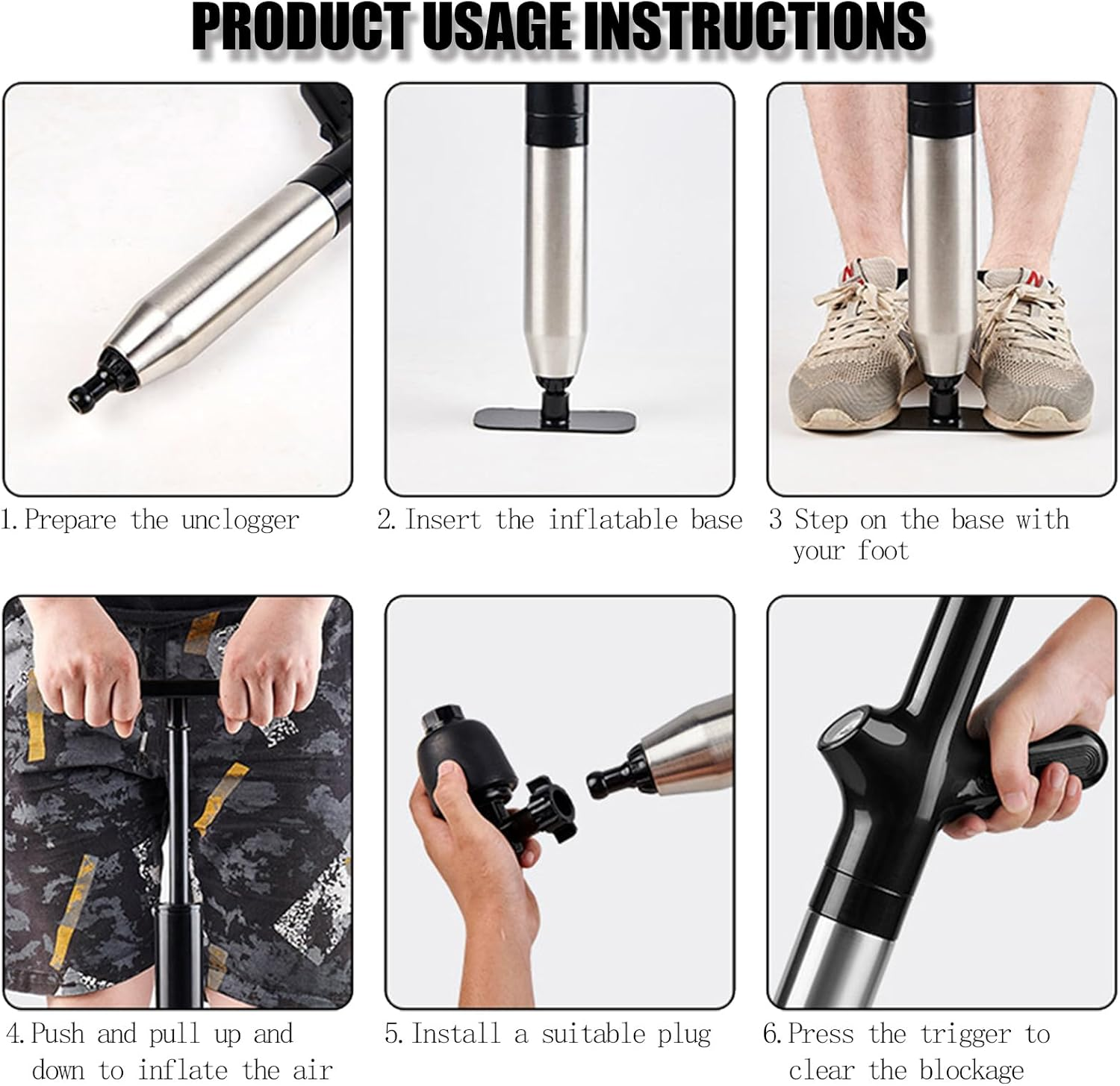 PRODUCT USAGE INSTRUCTIONS

1. Prepare the unclogger

2. Insert the inflatable base

3 Step on the base with your foot

4. Push and pull up and down to inflate the air

5. Install a suitable plug

6. Press the trigger to clear the blockage