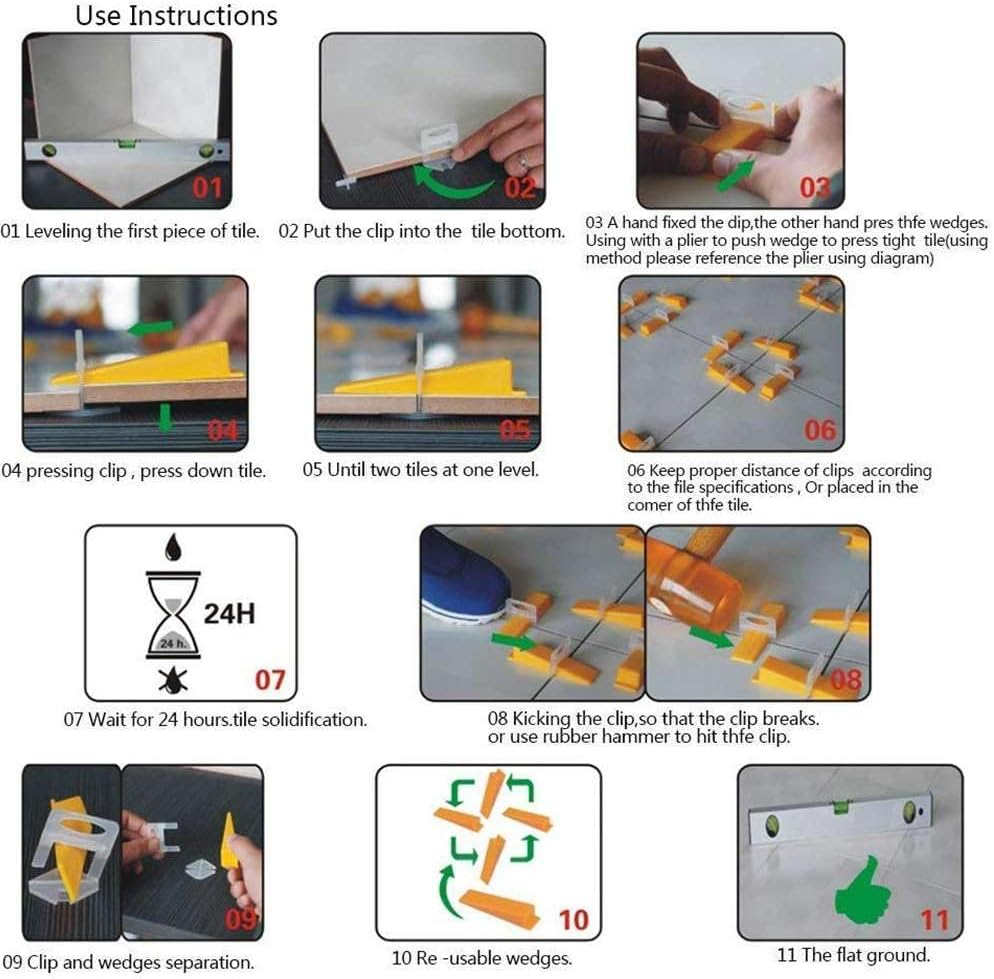 Use Instructions

01

01 Leveling the first piece of tile.

02

02 Put the clip into the tile bottom.

03

03 A hand fixed the dip,the other hand pres thfe wedges. Using with a plier to push wedge to press tight tile(using method please reference the plier using diagram)

04

04 pressing clip , press down tile.

05

05 Until two tiles at one level.

06

06 Keep proper distance of clips according to the file specifications , Or placed in the comer of thfe tile.

24H

24 h.

07

07 Wait for 24 hours.tile solidification.

08

08 Kicking the clip,so that the clip breaks. or use rubber hammer to hit thfe clip.

09

09 Clip and wedges separation.

10

10 Re -usable wedges.

11

11 The flat ground.