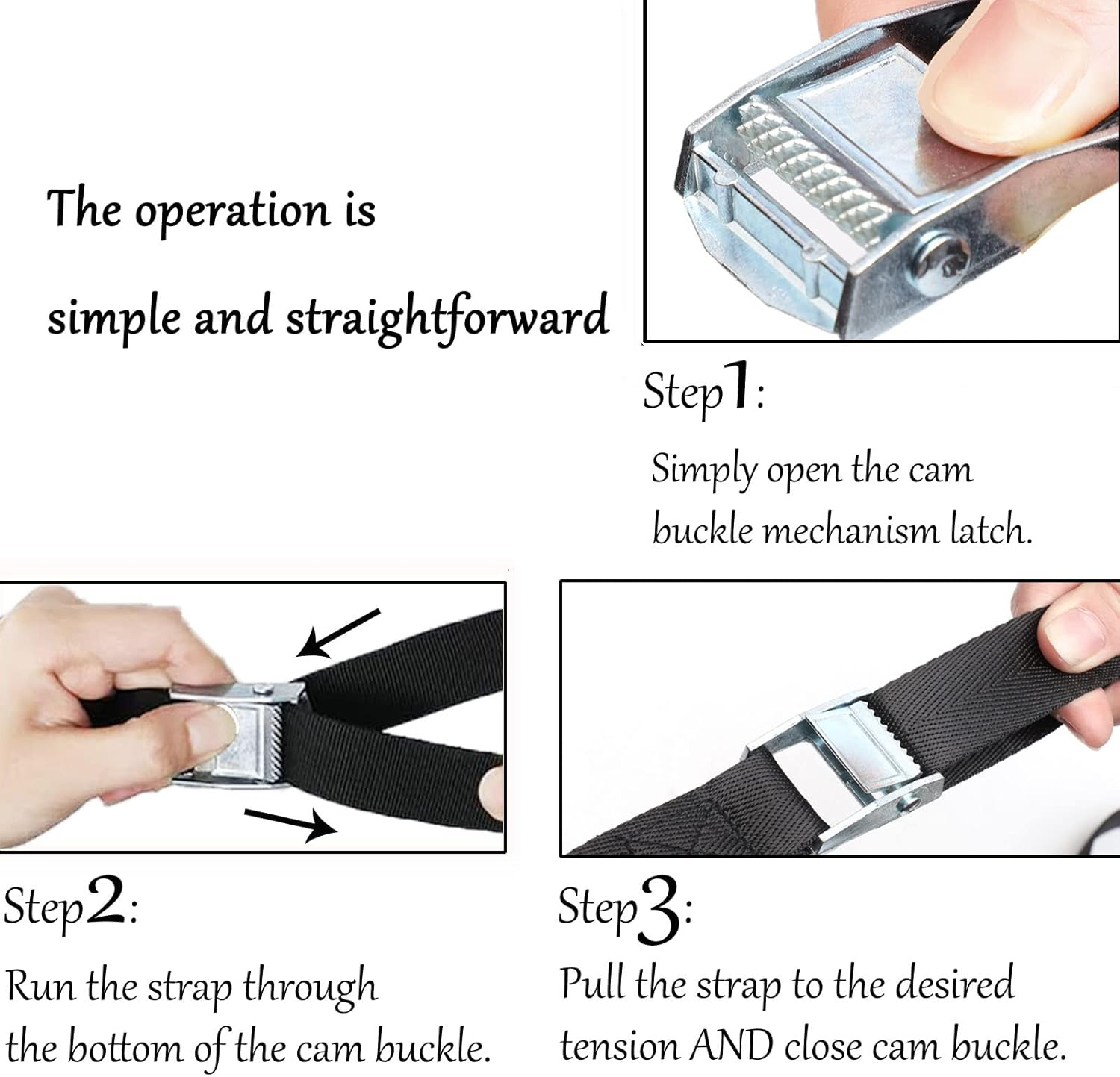 The operation is simple and straightforward

Step1:

Simply open the cam buckle mechanism latch.

Step2:

Run the strap through the bottom of the cam buckle.

Step3:

Pull the strap to the desired tension AND close cam buckle.