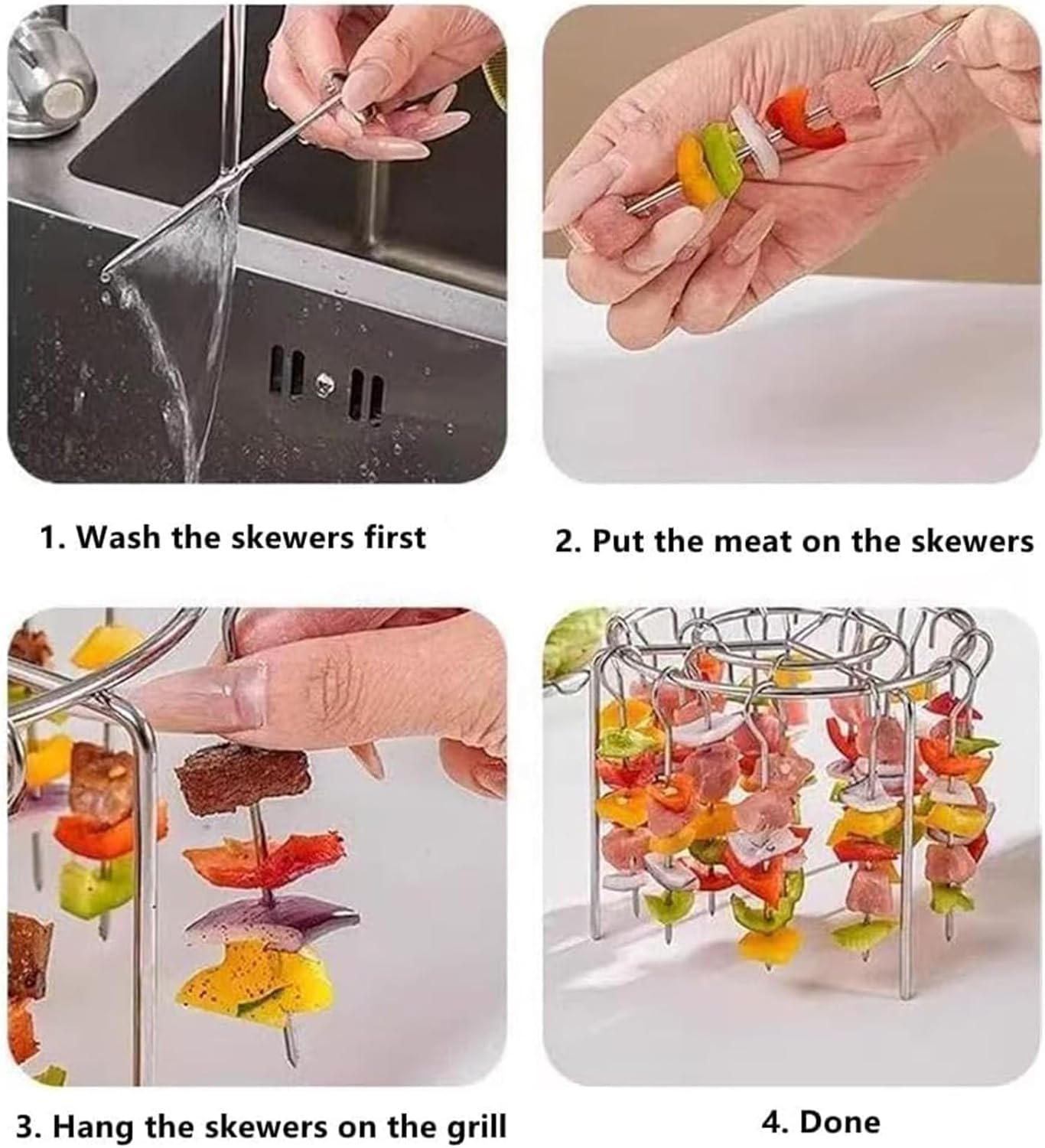 1. Wash the skewers first

2. Put the meat on the skewers

3. Hang the skewers on the grill

4. Done