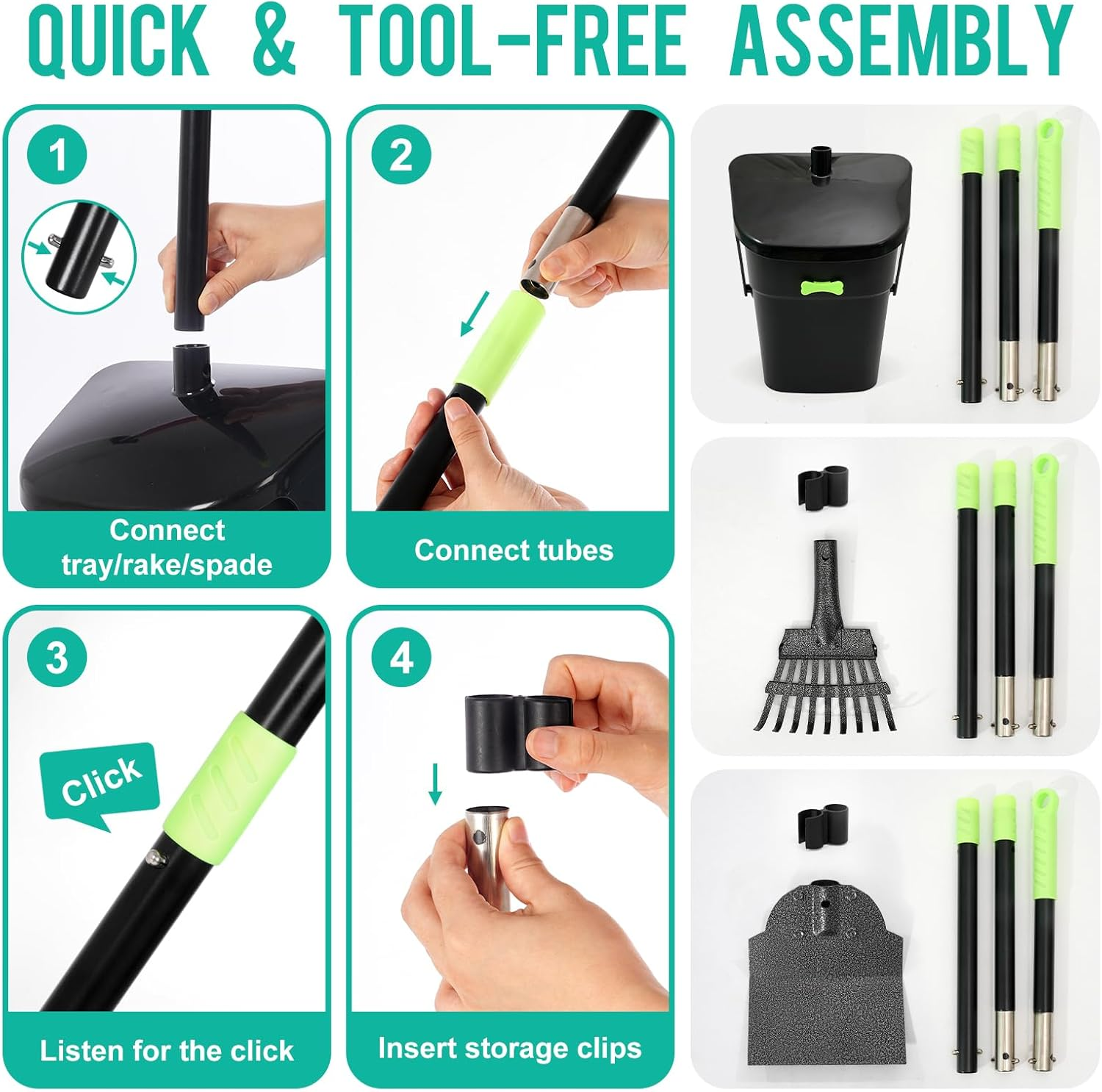 QUICK & TOOL-FREE ASSEMBLY

1

Connect tray/rake/spade

2

Connect tubes

3

Click

Listen for the click

4

Insert storage clips