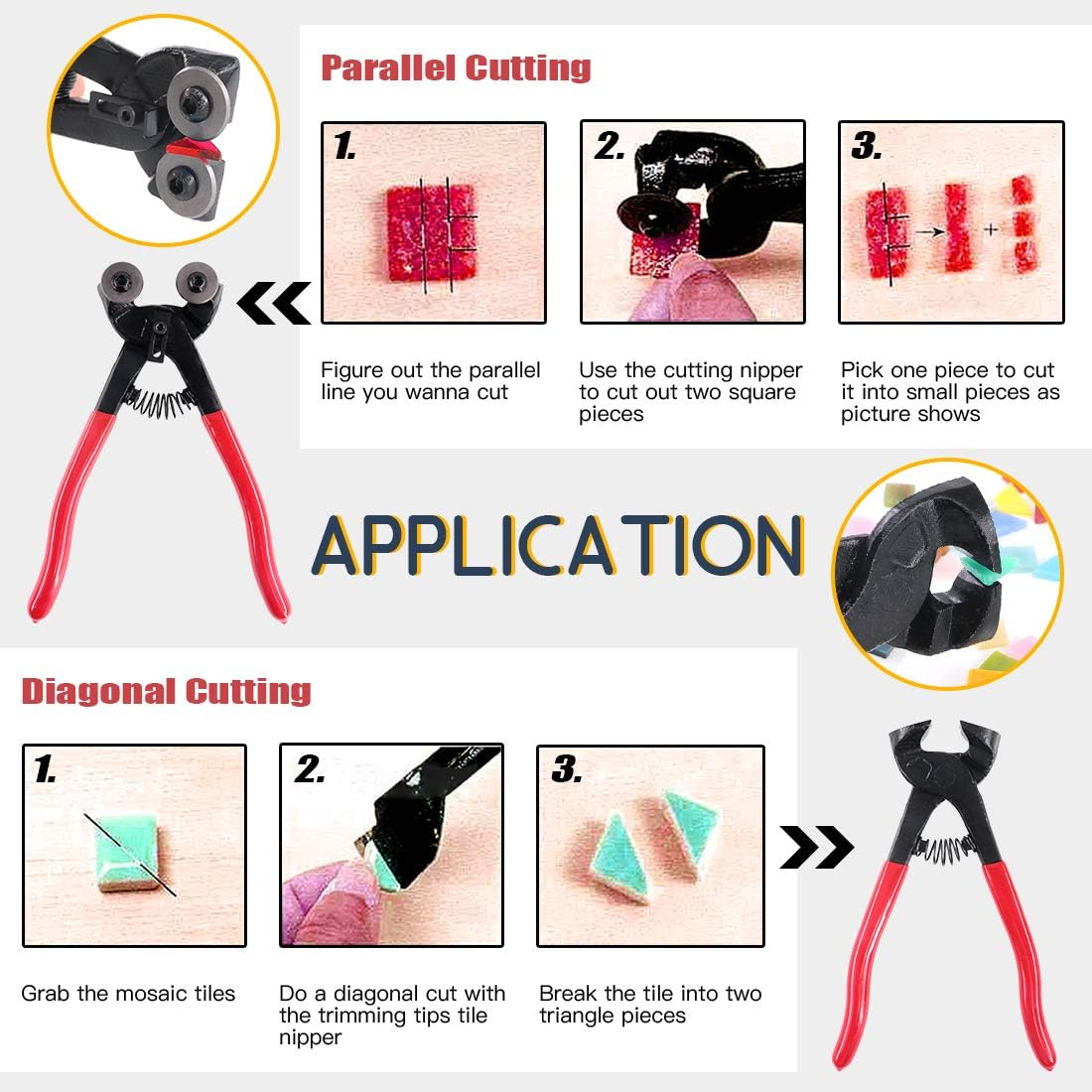 Parallel Cutting

1.

Figure out the parallel line you wanna cut

2.

Use the cutting nipper to cut out two square pieces

3.

Pick one piece to cut it into small pieces as picture shows

APPLICATION

Diagonal Cutting

1.

Grab the mosaic tiles

2.

Do a diagonal cut with the trimming tips tile nipper

3.

Break the tile into two triangle pieces