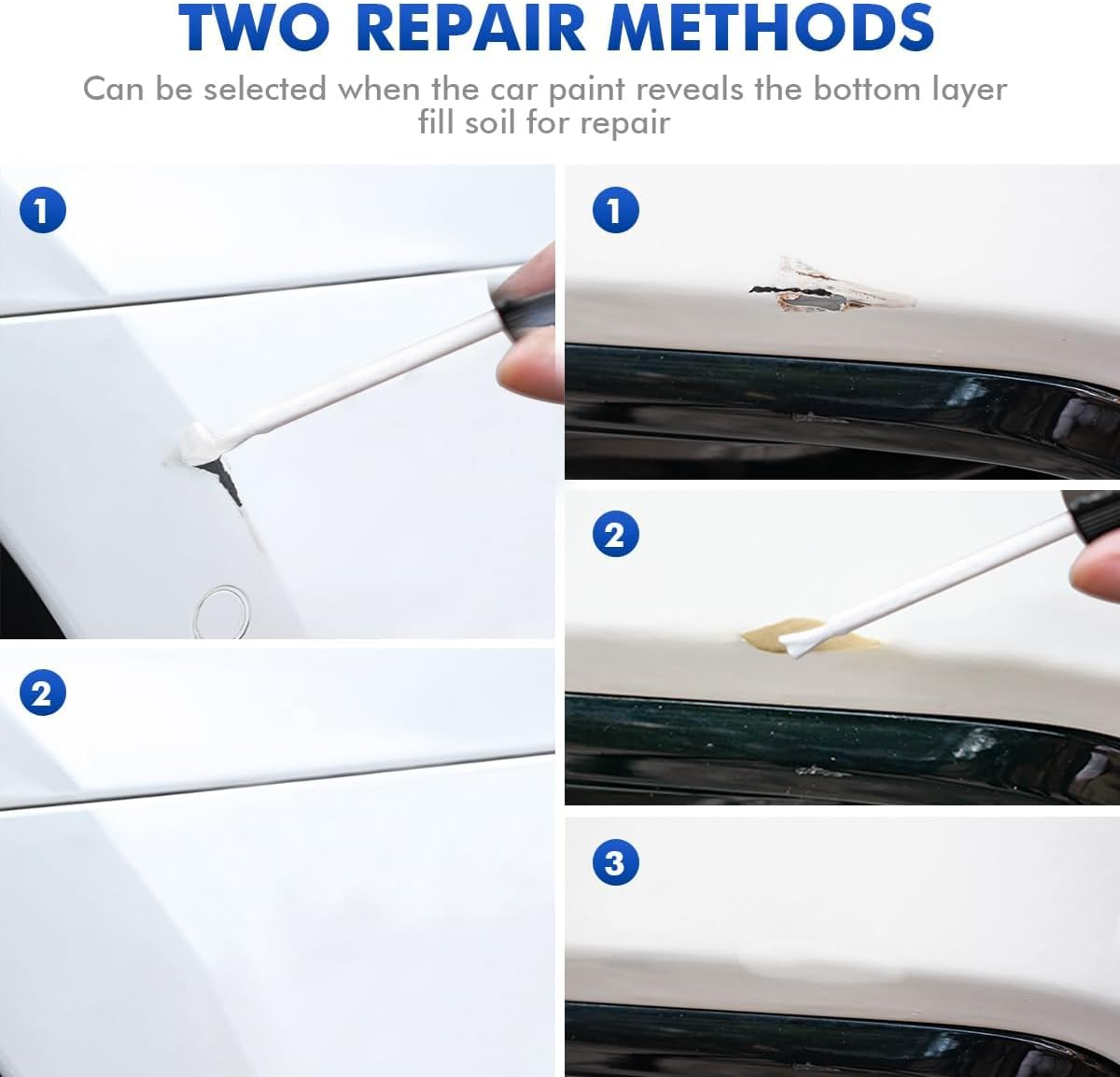 TWO REPAIR METHODS

Can be selected when the car paint reveals the bottom layer fill soil for repair

1

2

1

2

3