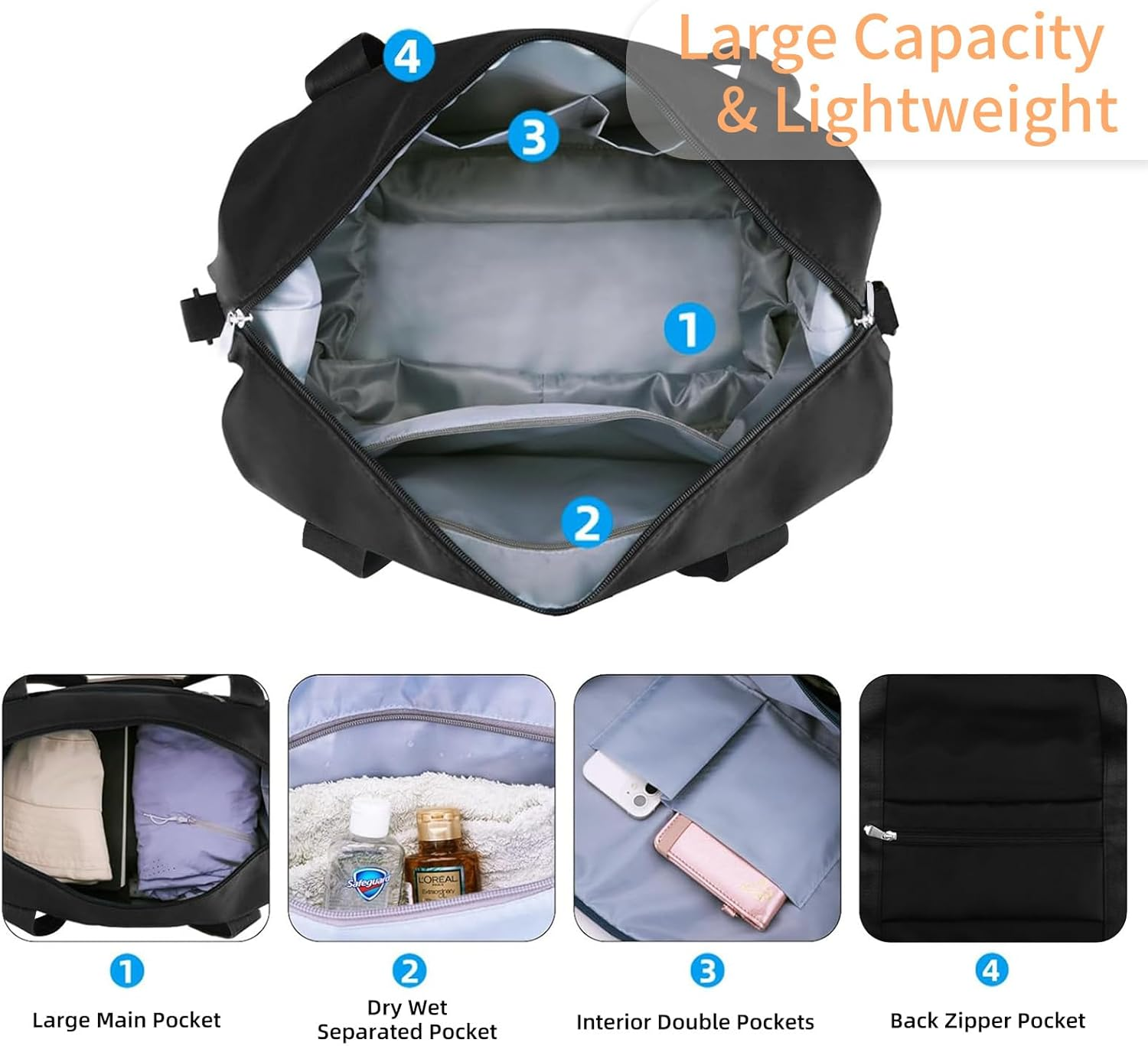 Large Capacity & Lightweight

4

3

1

2

Safeguard

L'OREAL

1
Large Main Pocket

2
Dry Wet Separated Pocket

3
Interior Double Pockets

4
Back Zipper Pocket