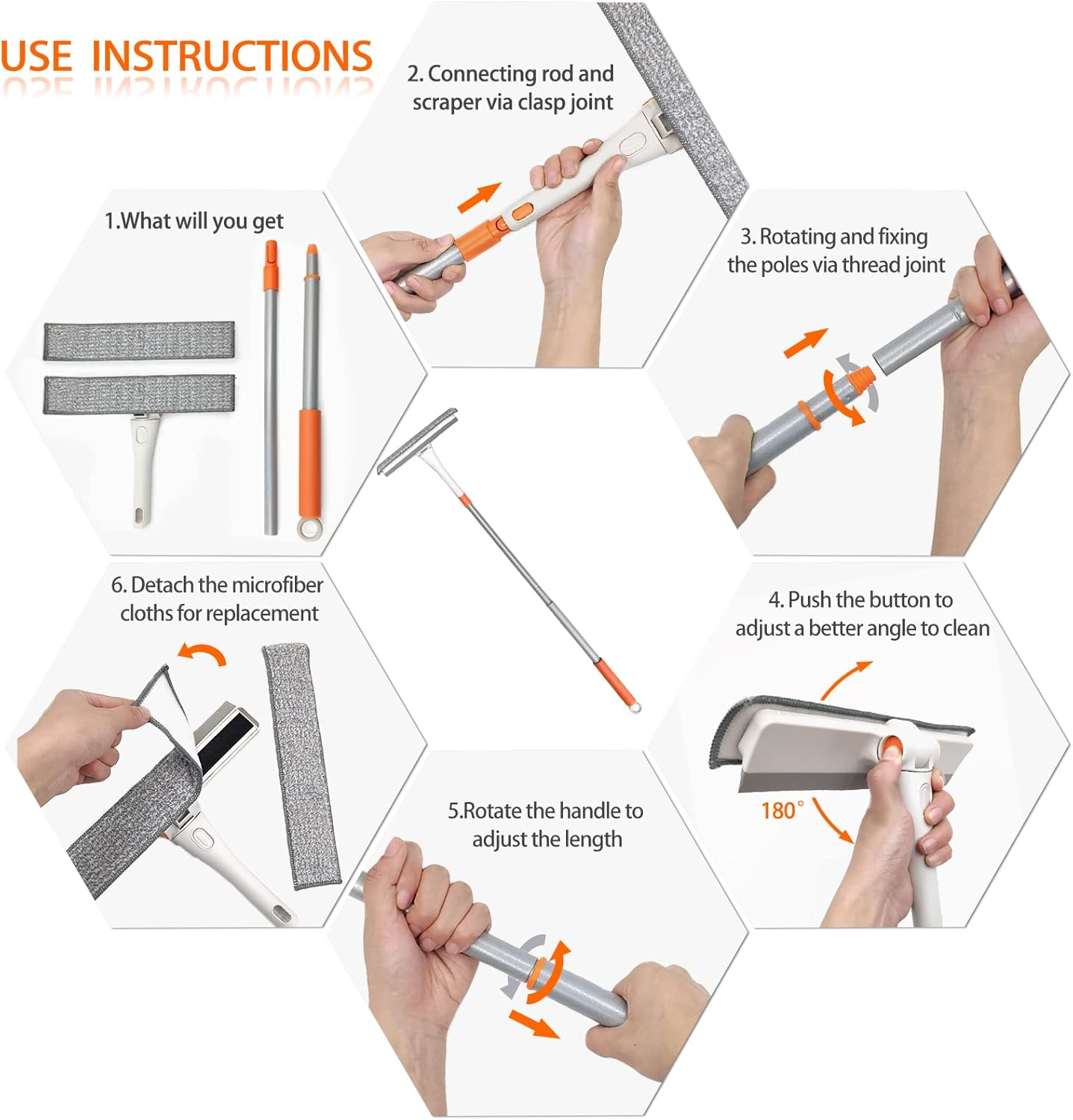 USE INSTRUCTIONS

1.What will you get

2. Connecting rod and scraper via clasp joint

3. Rotating and fixing the poles via thread joint

4. Push the button to adjust a better angle to clean

180°

5.Rotate the handle to adjust the length

6. Detach the microfiber cloths for replacement