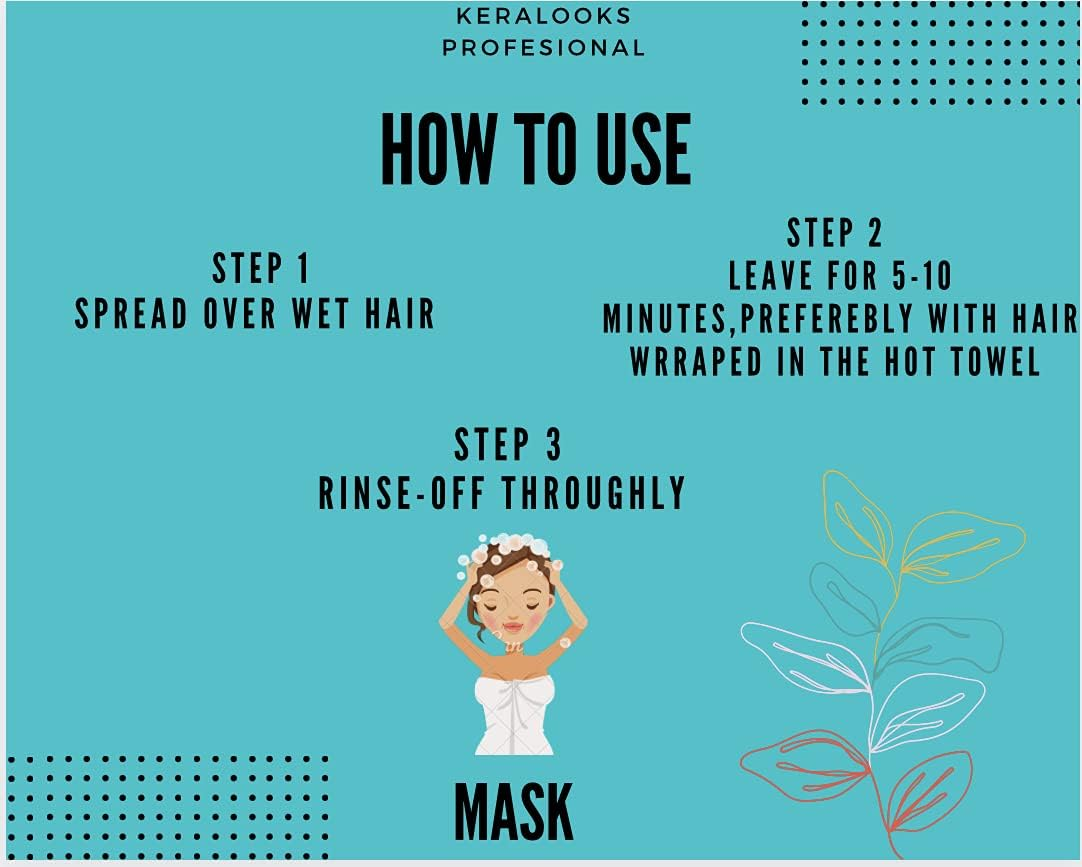 KERALOOKS PROFESIONAL

HOW TO USE

STEP 1
SPREAD OVER WET HAIR

STEP 2
LEAVE FOR 5-10 MINUTES,PREFEREBLY WITH HAIR WRRAPED IN THE HOT TOWEL

STEP 3
RINSE-OFF THROUGHLY

MASK