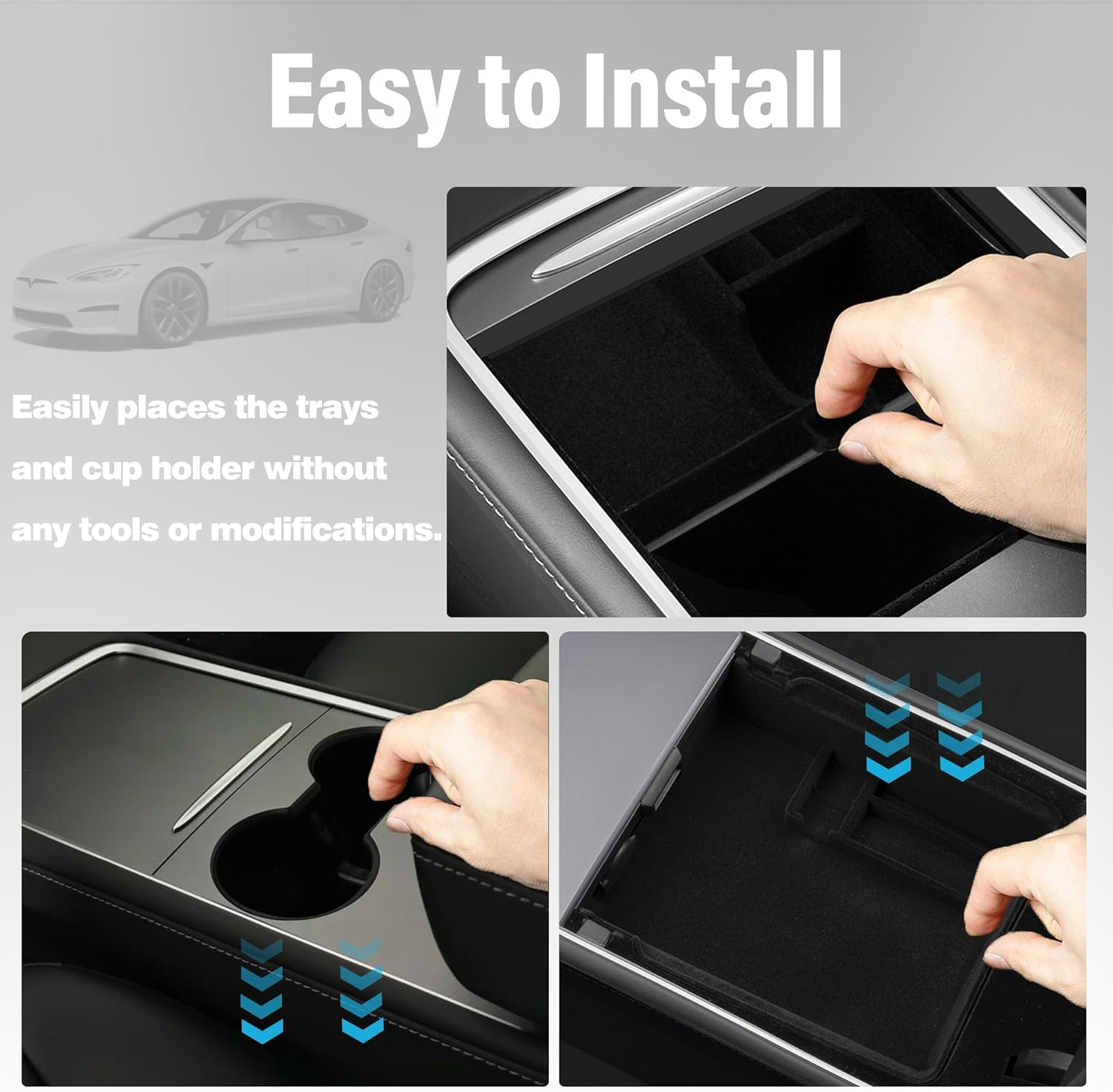 Easy to Install

Easily places the trays and cup holder without any tools or modifications.