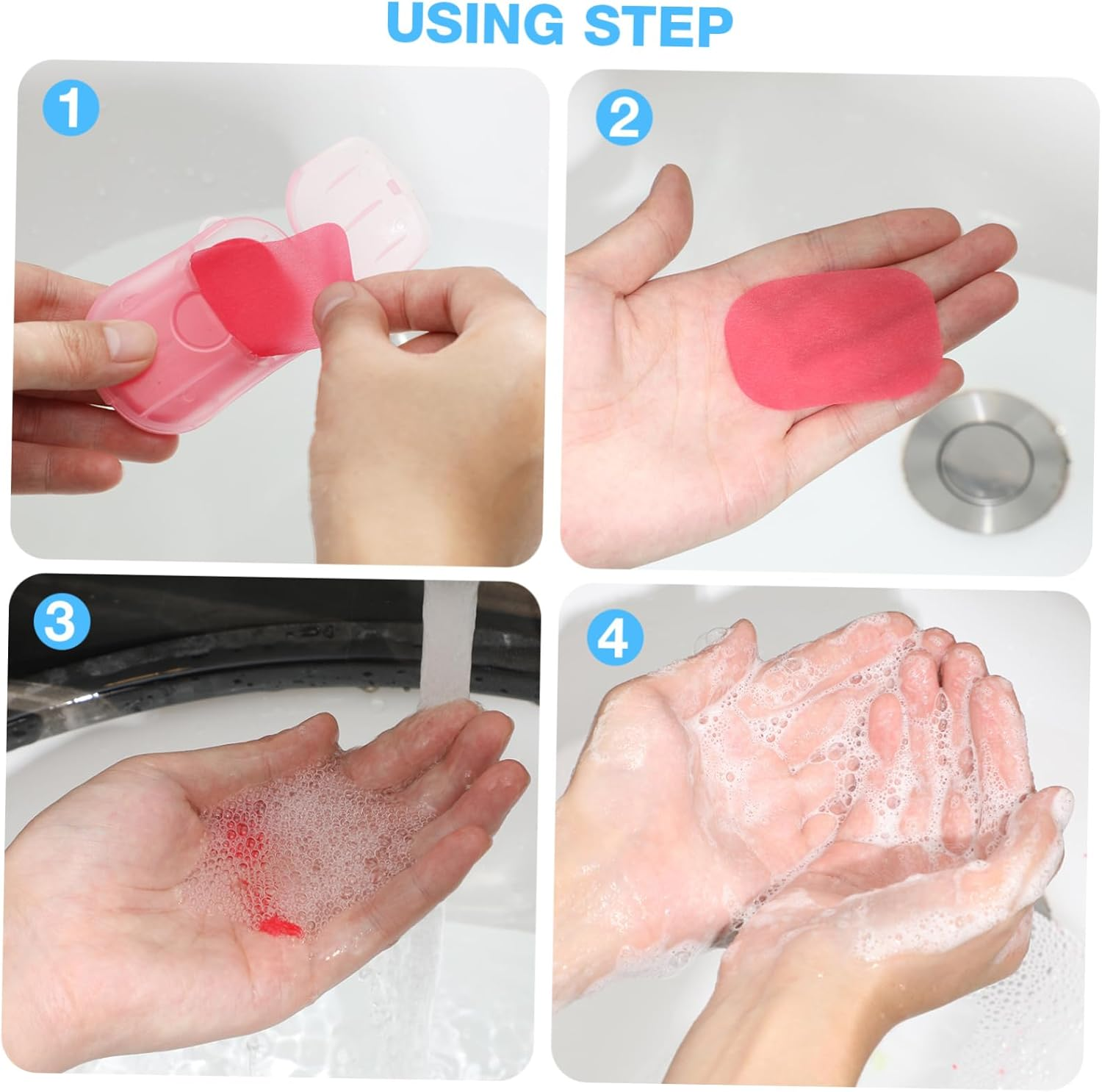 USING STEP

1

2

3

4