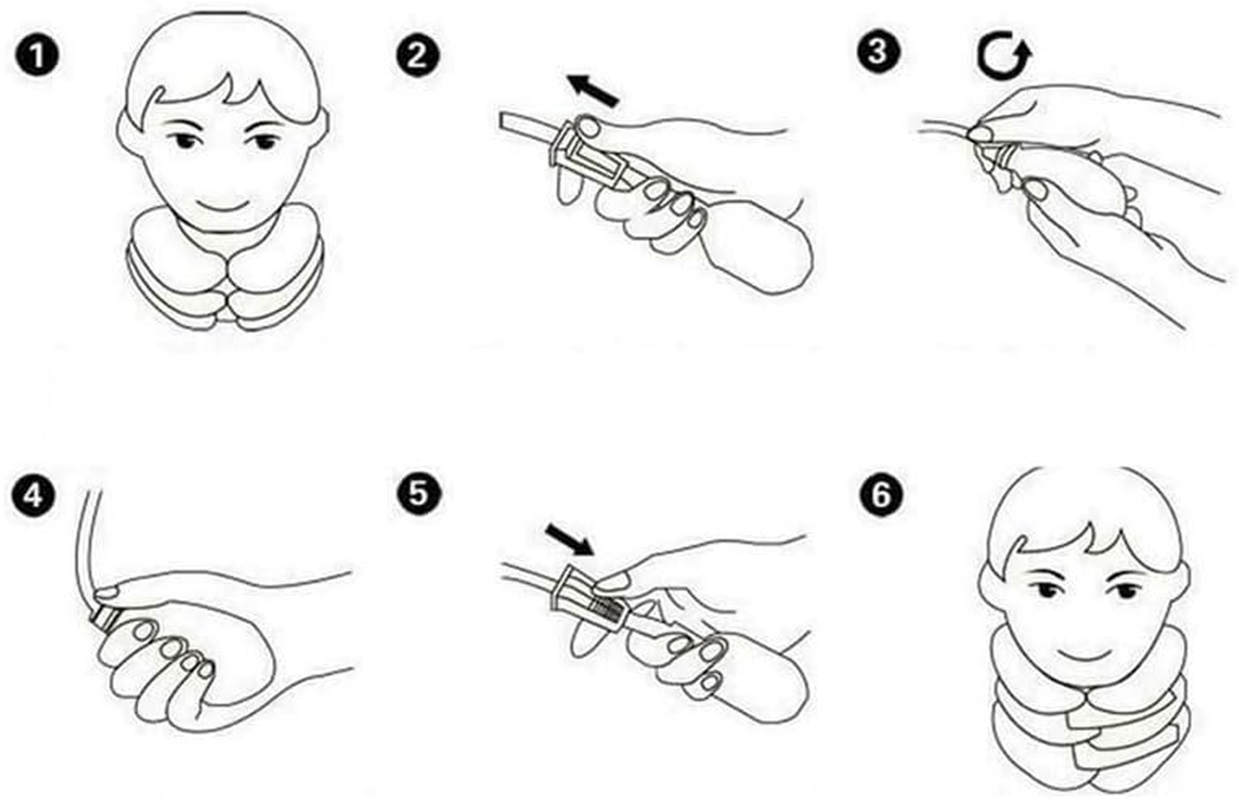 1

2

3

4

5

6