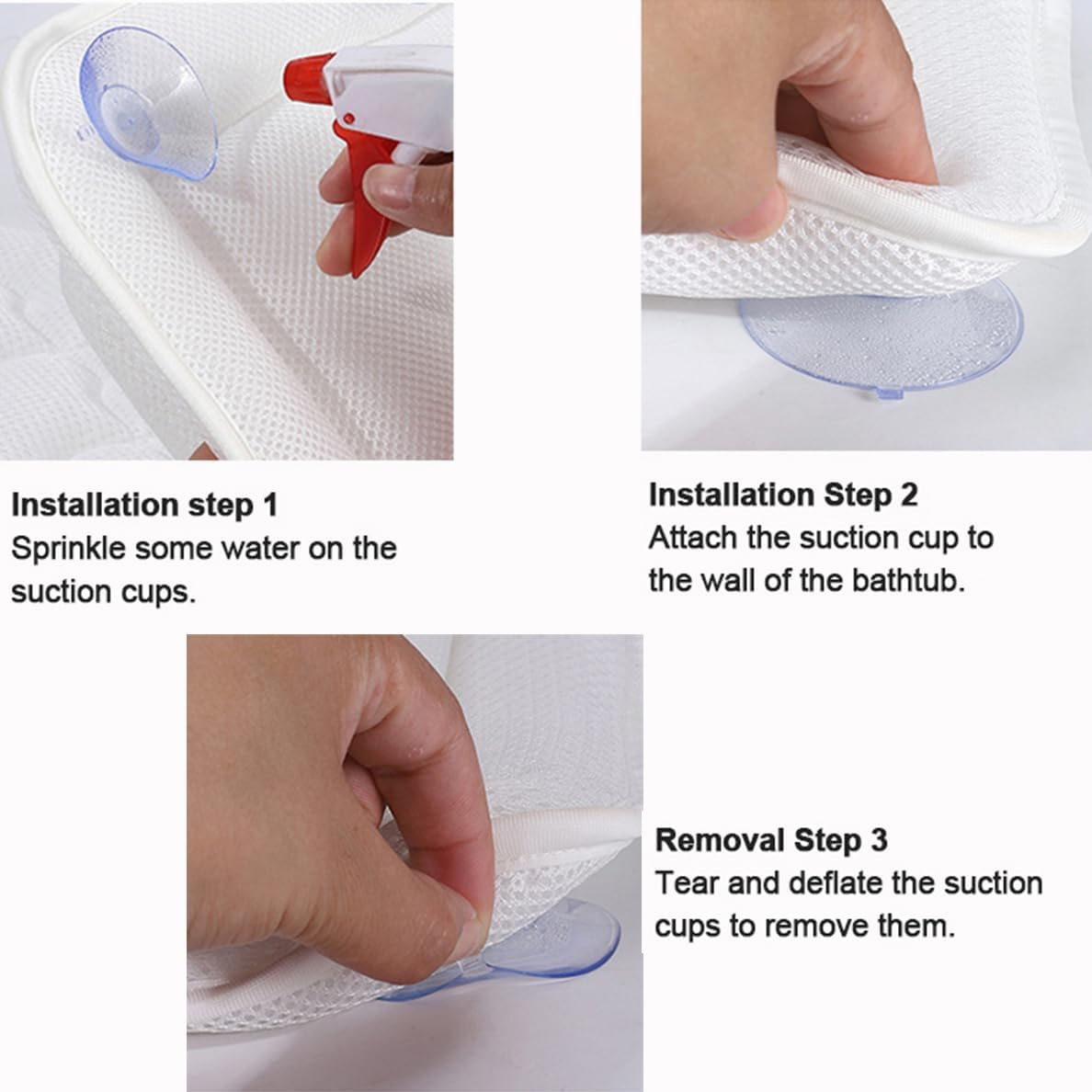 Installation step 1
Sprinkle some water on the suction cups.

Installation Step 2
Attach the suction cup to the wall of the bathtub.

Removal Step 3
Tear and deflate the suction cups to remove them.