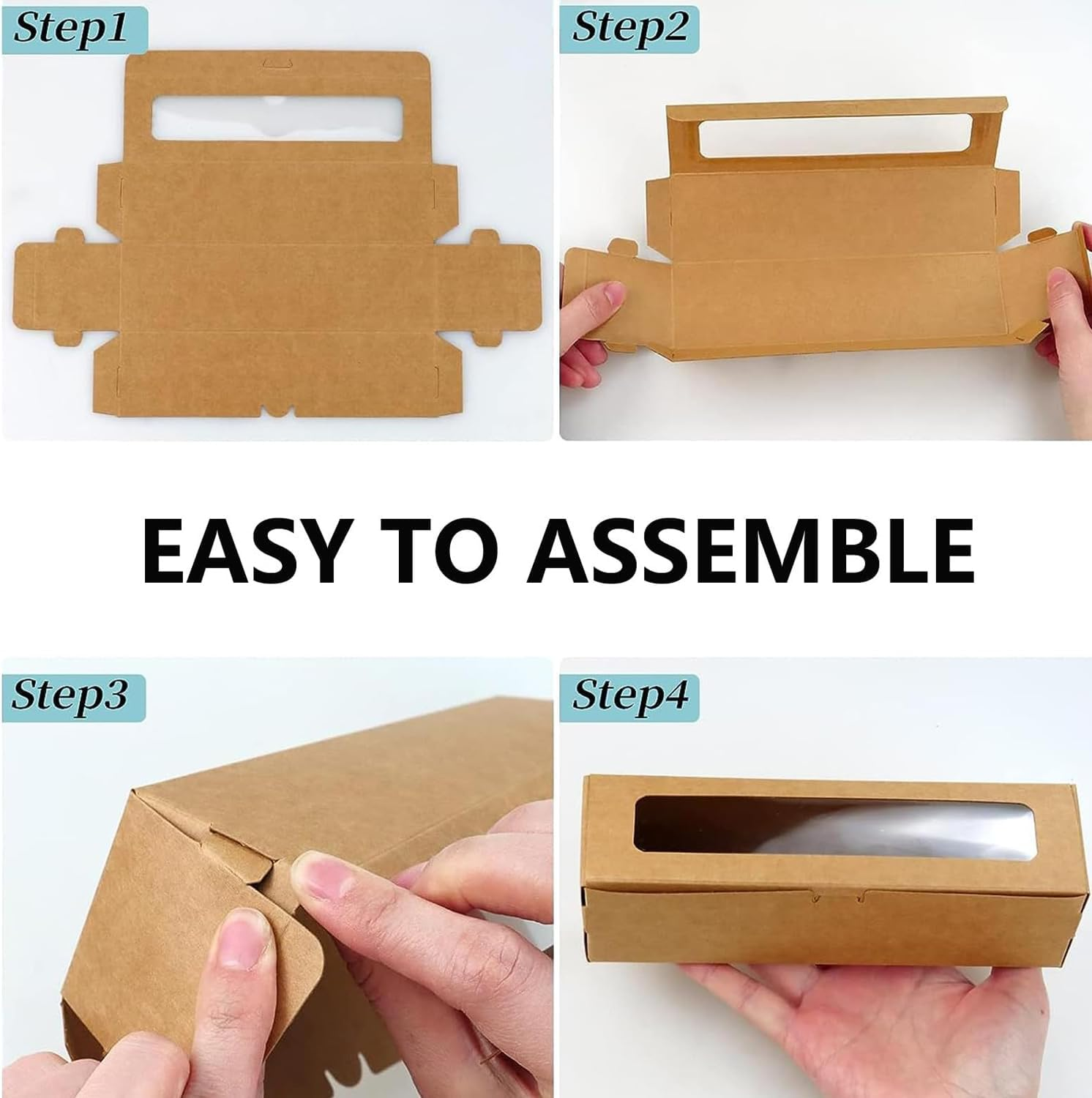 Step1

Step2

EASY TO ASSEMBLE

Step3

Step4