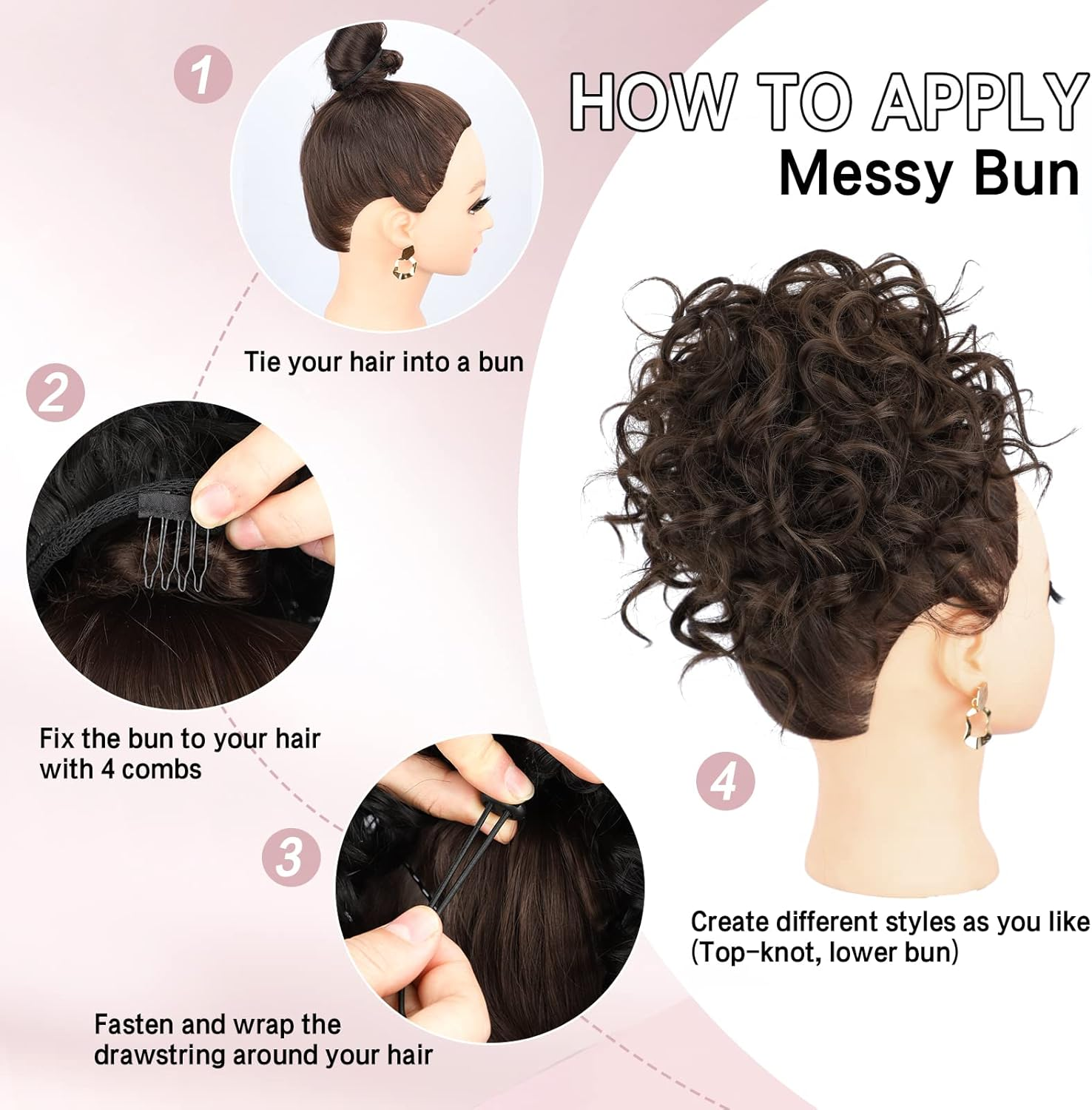 HOW TO APPLY
Messy Bun

1

Tie your hair into a bun

2

Fix the bun to your hair with 4 combs

3

Fasten and wrap the drawstring around your hair

4

Create different styles as you like (Top-knot, lower bun)